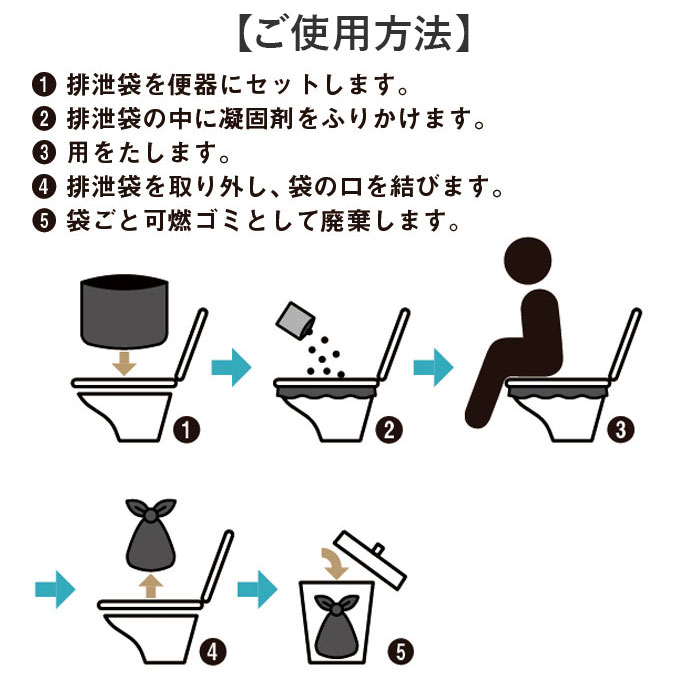 【ご使用方法】

❶ 排泄袋を便器にセットします。
❷ 排泄袋の中に凝固剤をふりかけます。
❸ 用をたします。
❹ 排泄袋を取り外し、袋の口を結びます。
❺ 袋ごと可燃ゴミとして廃棄します。

❶

❷

❸

❹

❺