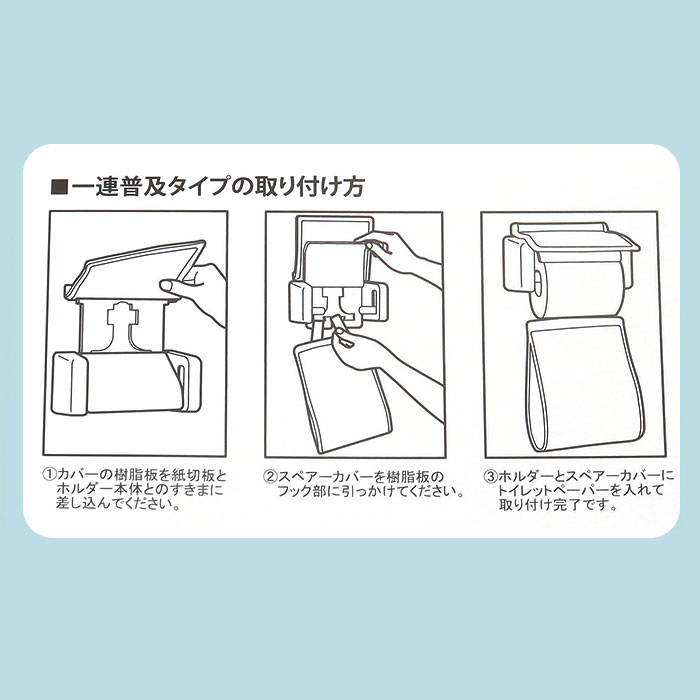 ■一連普及タイプの取り付け方

①カバーの樹脂板を紙切板とホルダー本体とのすきまに差し込んでください。

②スペアーカバーを樹脂板のフック部に引っかけてください。

③ホルダーとスペアーカバーにトイレットペーパーを入れて取り付け完了です。