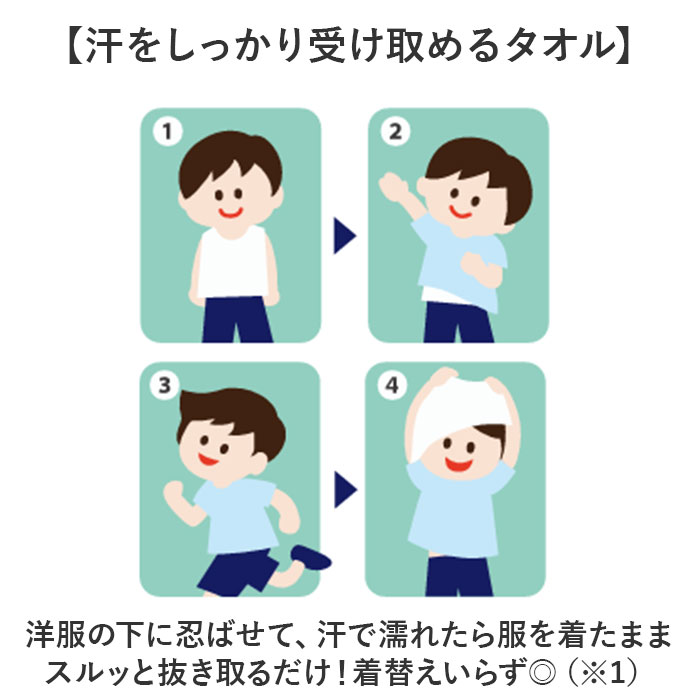 【汗をしっかり受け取めるタオル】

1

2

3

4

洋服の下に忍ばせて、汗で濡れたら服を着たまま スルッと抜き取るだけ！着替えいらず◎（※1）