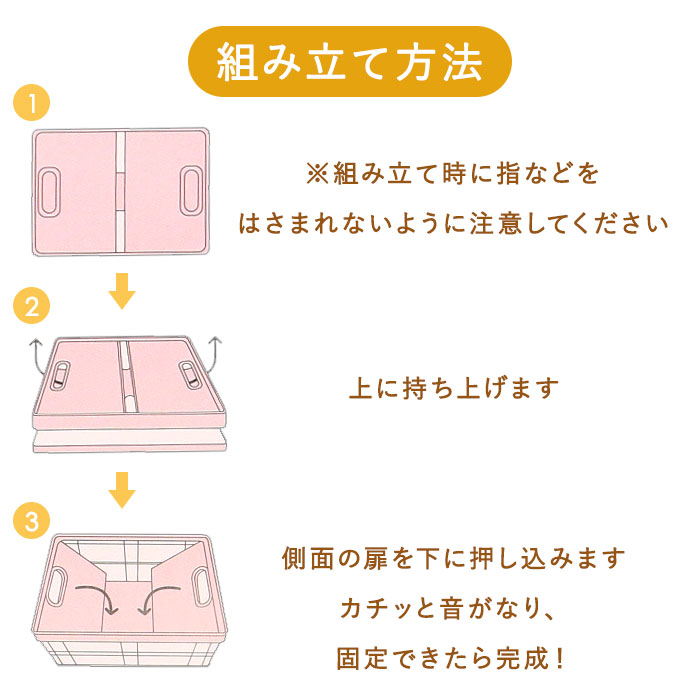 組み立て方法

1

※組み立て時に指などを
はさまれないように注意してください

2

上に持ち上げます

3

側面の扉を下に押し込みます
カチッと音がなり、
固定できたら完成！