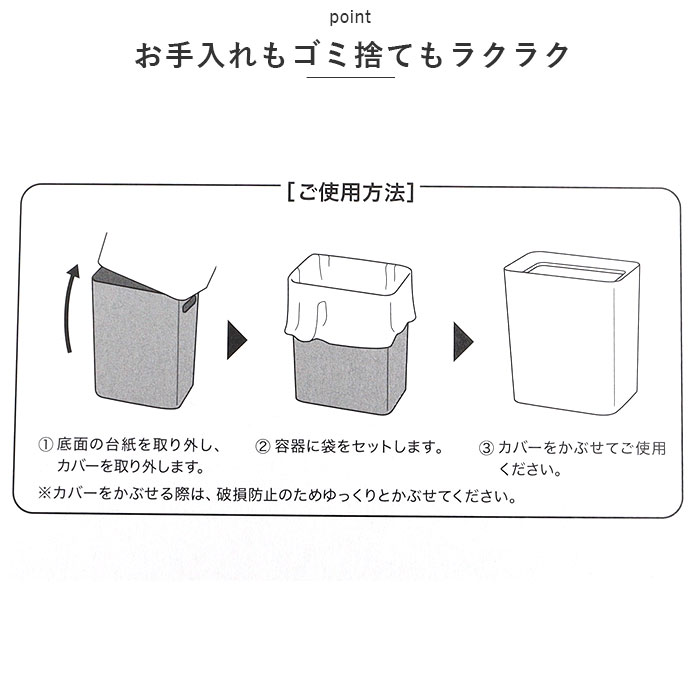 point

お手入れもゴミ捨てもラクラク

[ご使用方法]

① 底面の台紙を取り外し、カバーを取り外します。

② 容器に袋をセットします。

③ カバーをかぶせてご使用ください。

※カバーをかぶせる際は、破損防止のためゆっくりとかぶせてください。