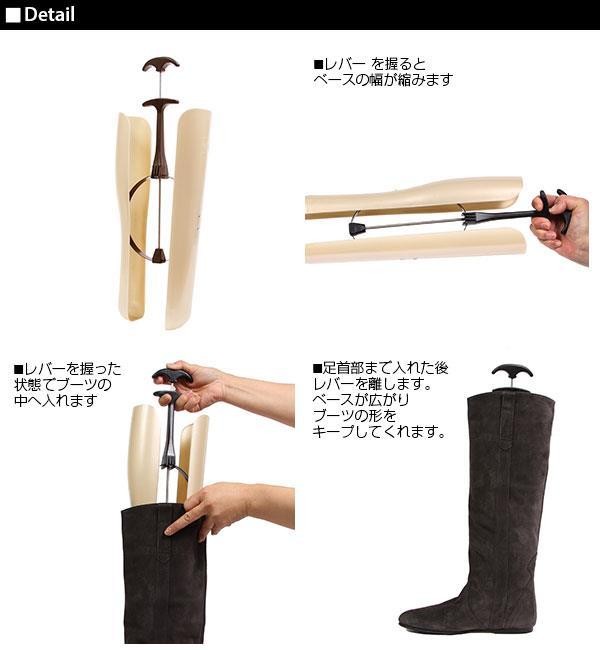 ■Detail

■レバー を握ると
ベースの幅が縮みます

■レバーを握った
状態でブーツの
中へ入れます

■足首部まで入れた後
レバーを離します。
ベースが広がり
ブーツの形を
キープしてくれます。