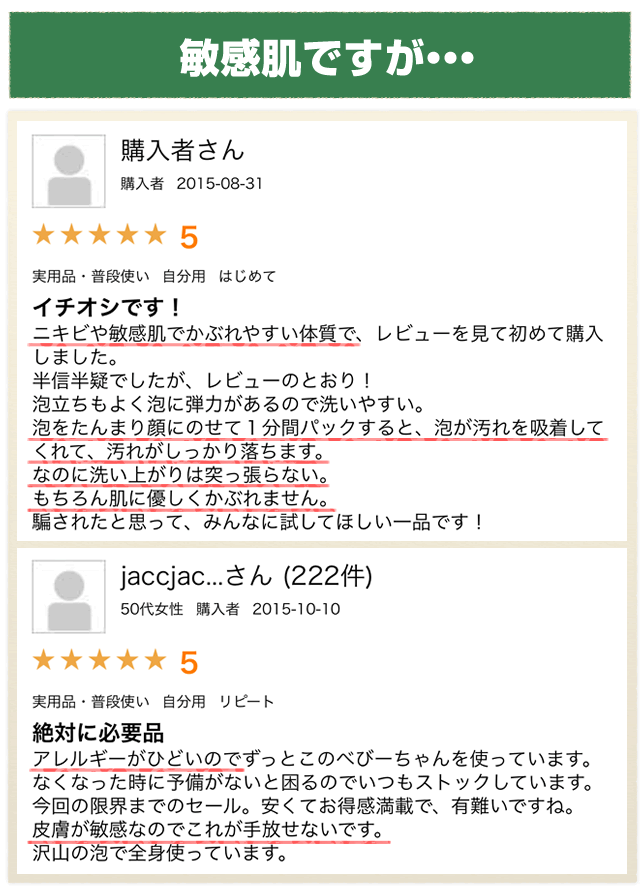 敏感肌ですが…

購入者さん
購入者 2015-08-31

★★★★★ 5

実用品・普段使い 自分用 はじめて

イチオシです！
ニキビや敏感肌でかぶれやすい体質で、レビューを見て初めて購入しました。
半信半疑でしたが、レビューのとおり！
泡立ちもよく泡に弾力があるので洗いやすい。
泡をたんまり顔にのせて1分間パックすると、泡が汚れを吸着してくれて、汚れがしっかり落ちます。
なのに洗い上がりは突っ張らない。
もちろん肌に優しくかぶれません。
騙されたと思って、みんなに試してほしい一品です！

jaccjac...さん (222件)
50代女性 購入者 2015-10-10

★★★★★ 5

実用品・普段使い 自分用 リピート

絶対に必要品
アレルギーがひどいのでずっとこのべびーちゃんを使っています。
なくなった時に予備がないと困るのでいつもストックしています。
今回の限界までのセール。安くてお得感満載で、有難いですね。
皮膚が敏感なのでこれが手放せないです。
沢山の泡で全身使っています。