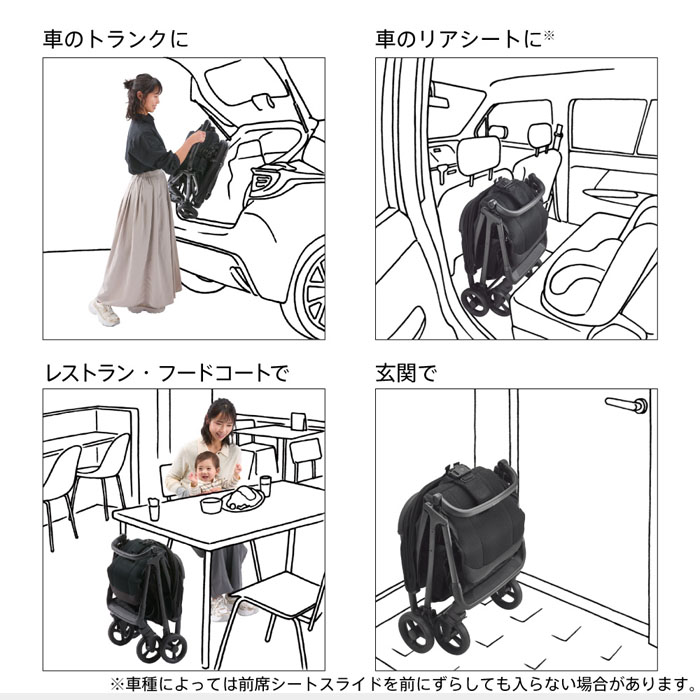 車のトランクに

車のリアシートに※

レストラン・フードコートで

玄関で

※車種によっては前席シートスライドを前にずらしても入らない場合があります。