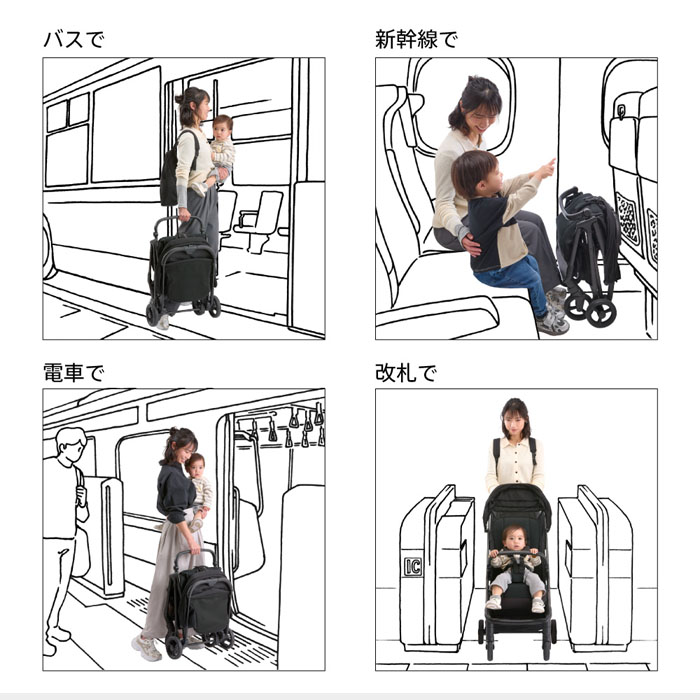 バスで

新幹線で

電車で

改札で

IC