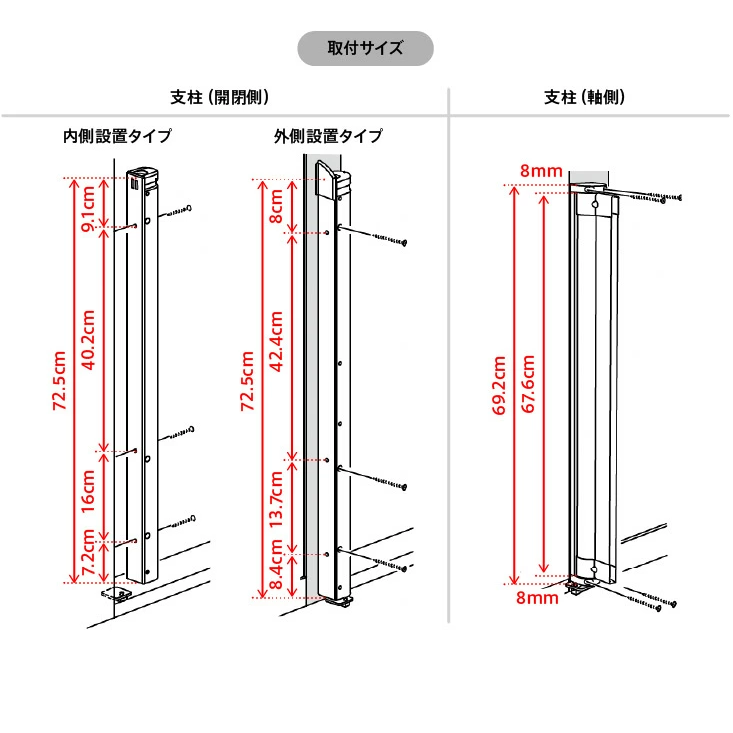 取付サイズ

支柱（開閉側）

内側設置タイプ

72.5cm
9.1cm
40.2cm
16cm
7.2cm

外側設置タイプ

72.5cm
8cm
42.4cm
13.7cm
8.4cm

支柱（軸側）

8mm
69.2cm
67.6cm
8mm