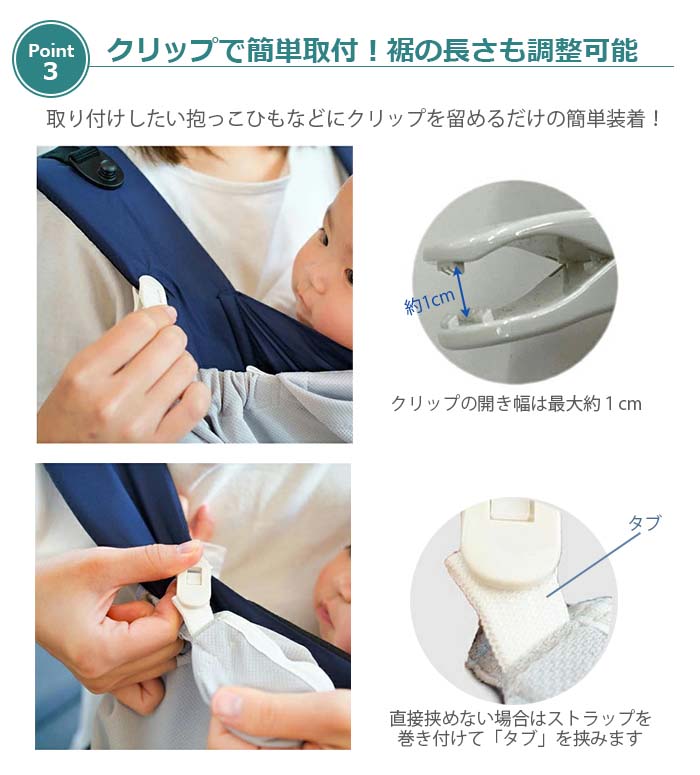 Point 3

クリップで簡単取付！裾の長さも調整可能

取り付けしたい抱っこひもなどにクリップを留めるだけの簡単装着！

約1cm

クリップの開き幅は最大約１cm

タブ

直接挟めない場合はストラップを巻き付けて「タブ」を挟みます