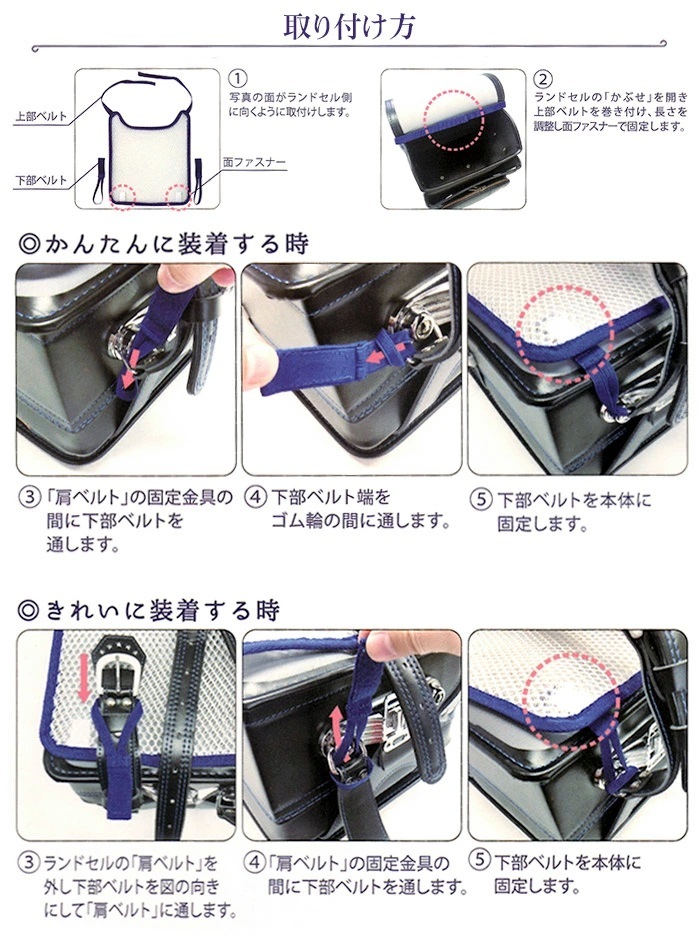 取り付け方

上部ベルト

下部ベルト

面ファスナー

①
写真の面がランドセル側に向くように取付けします。

②
ランドセルの「かぶせ」を開き上部ベルトを巻き付け、長さを調整し面ファスナーで固定します。

◎かんたんに装着する時

③「肩ベルト」の固定金具の間に下部ベルトを通します。

④下部ベルト端をゴム輪の間に通します。

⑤下部ベルトを本体に固定します。

◎きれいに装着する時

③ランドセルの「肩ベルト」を外し下部ベルトを図の向きにして「肩ベルト」に通します。

④「肩ベルト」の固定金具の間に下部ベルトを通します。

⑤下部ベルトを本体に固定します。