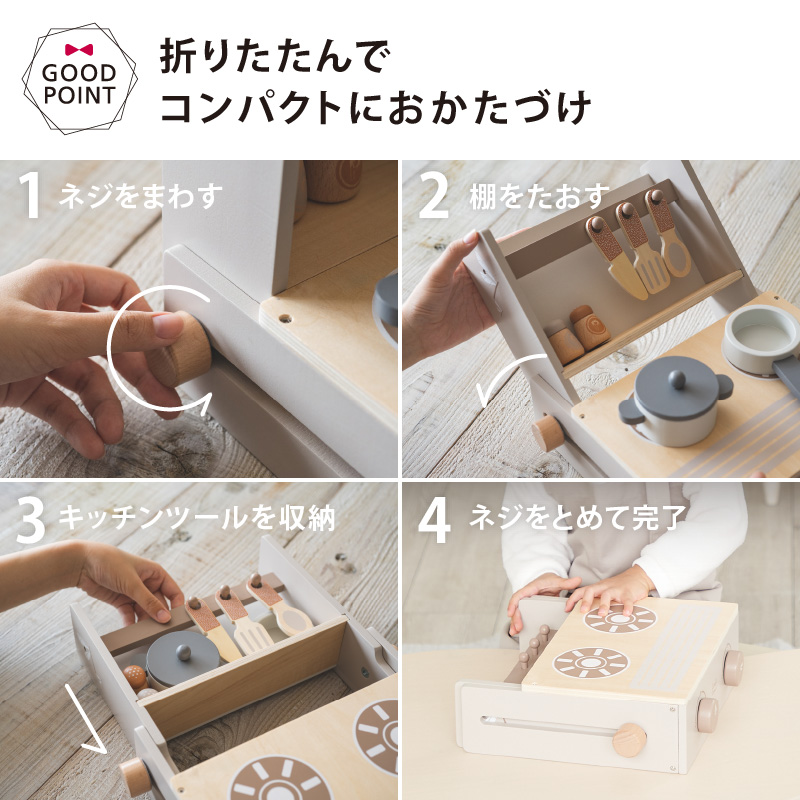 GOOD POINT

折りたたんで
コンパクトにおかたづけ

1 ネジをまわす

2 棚をたおす

3 キッチンツールを収納

4 ネジをとめて完了