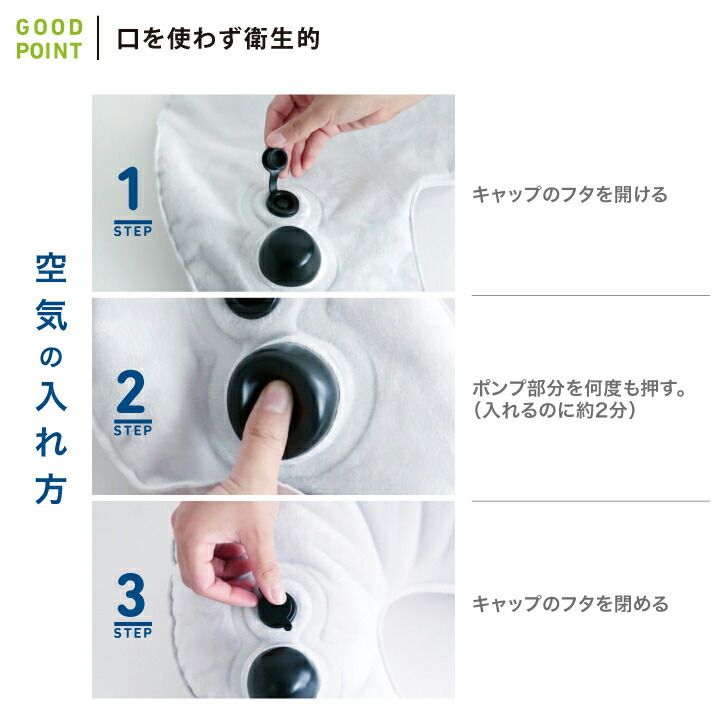 GOOD POINT

口を使わず衛生的

空気の入れ方

1 STEP

キャップのフタを開ける

2 STEP

ポンプ部分を何度も押す。
（入れるのに約2分）

3 STEP

キャップのフタを閉める