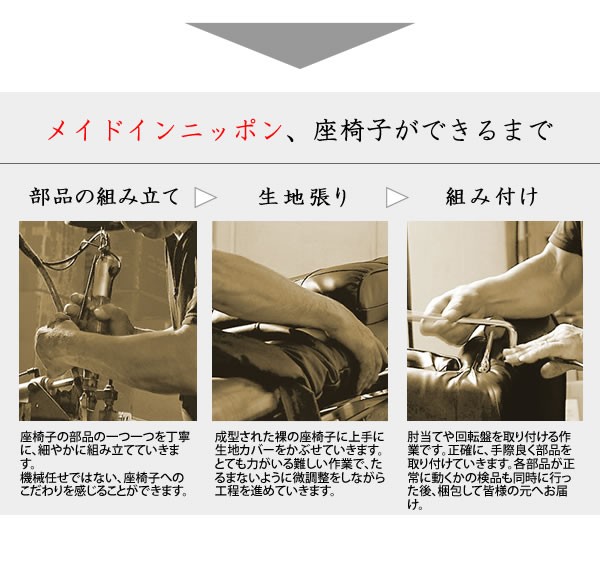 メイドインニッポン、座椅子ができるまで

部品の組み立て

座椅子の部品の一つ一つを丁寧に、細やかに組み立てていきます。
機械任せではない、座椅子へのこだわりを感じることができます。

生地張り

成型された裸の座椅子に上手に生地カバーをかぶせていきます。とても力がいる難しい作業で、たるまないように微調整をしながら工程を進めていきます。

組み付け

肘当てや回転盤を取り付ける作業です。正確に、手際良く部品を取り付けていきます。各部品が正常に動くかの検品も同時に行った後、梱包して皆様の元へお届け。