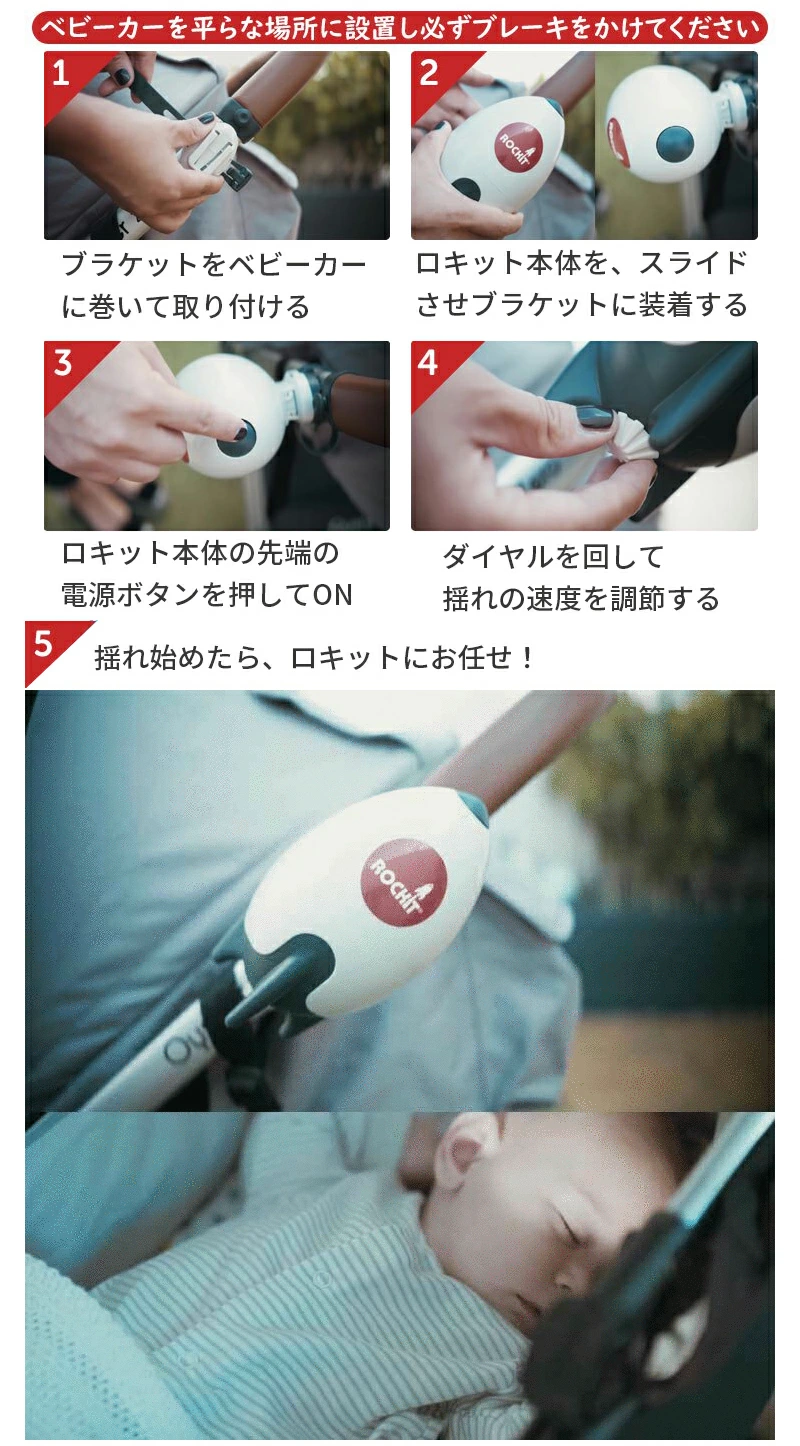 ベビーカーを平らな場所に設置し必ずブレーキをかけてください

1

ブラケットをベビーカーに巻いて取り付ける

2

ROCKIT

ロキット本体を、スライドさせブラケットに装着する

3

ロキット本体の先端の電源ボタンを押してON

4

ダイヤルを回して揺れの速度を調節する

5

揺れ始めたら、ロキットにお任せ！

ROCKIT