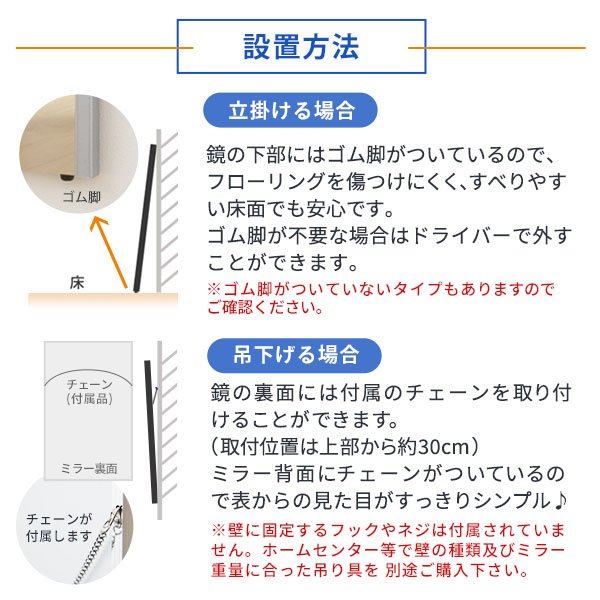 設置方法

ゴム脚

床

立掛ける場合

鏡の下部にはゴム脚がついているので、フローリングを傷つけにくく､すべりやすい床面でも安心です。
ゴム脚が不要な場合はドライバーで外すことができます。

※ゴム脚がついていないタイプもありますのでご確認ください。

チェーン
(付属品)

ミラー裏面

チェーンが付属します

吊下げる場合

鏡の裏面には付属のチェーンを取り付けることができます。
（取付位置は上部から約30cm）
ミラー背面にチェーンがついているので表からの見た目がすっきりシンプル♪

※壁に固定するフックやネジは付属されていません。ホームセンター等で壁の種類及びミラー重量に合った吊り具を 別途ご購入下さい。