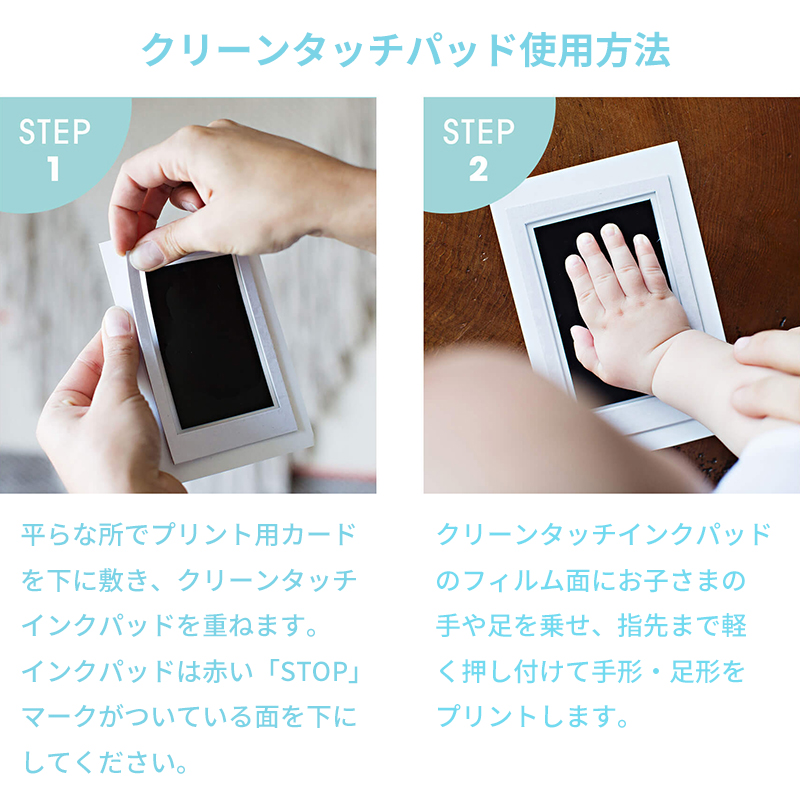 クリーンタッチパッド使用方法

STEP 1

平らな所でプリント用カードを下に敷き、クリーンタッチインクパッドを重ねます。インクパッドは赤い「STOP」マークがついている面を下にしてください。

STEP 2

クリーンタッチインクパッドのフィルム面にお子さまの手や足を乗せ、指先まで軽く押し付けて手形・足形をプリントします。