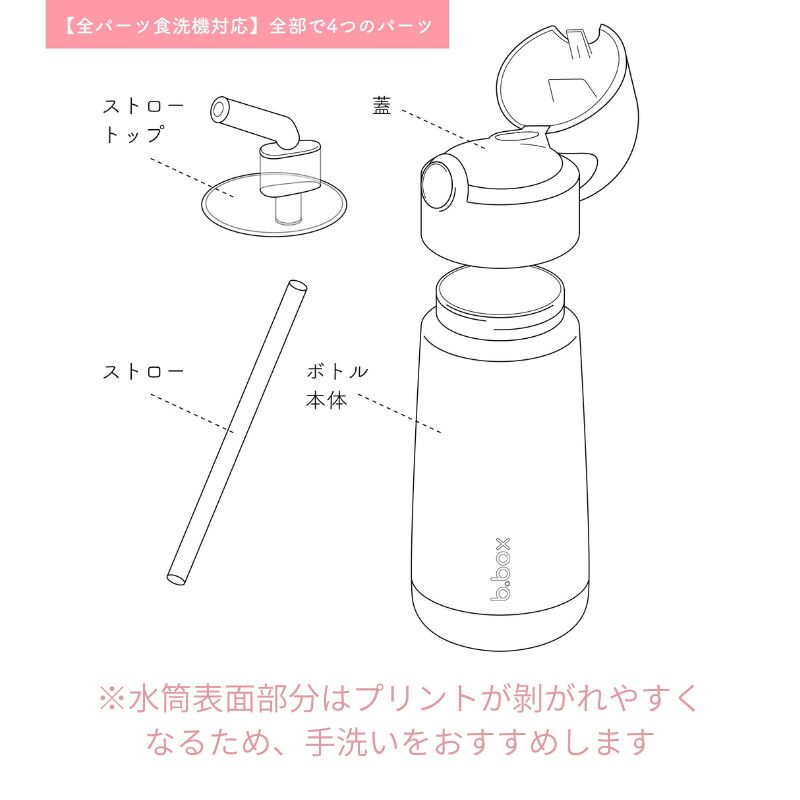 【全パーツ食洗機対応】全部で4つのパーツ

ストロートップ

蓋

ストロー

ボトル本体

b.box

※水筒表面部分はプリントが剥がれやすくなるため、手洗いをおすすめします