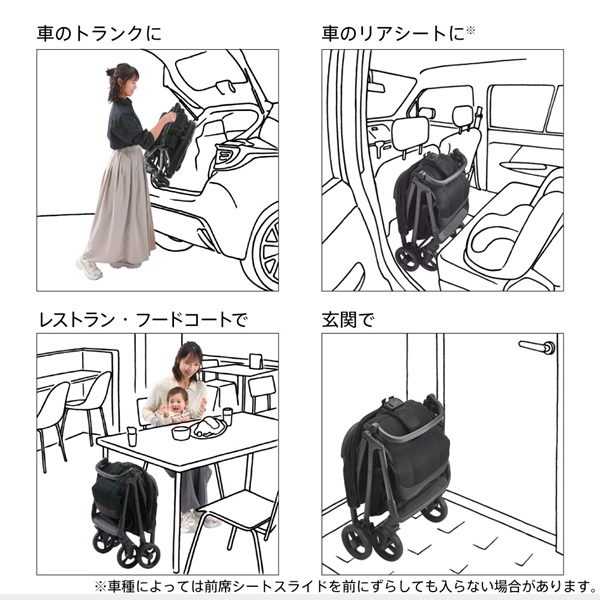 車のトランクに

車のリアシートに※

レストラン・フードコートで

玄関で

※車種によっては前席シートスライドを前にずらしても入らない場合があります。