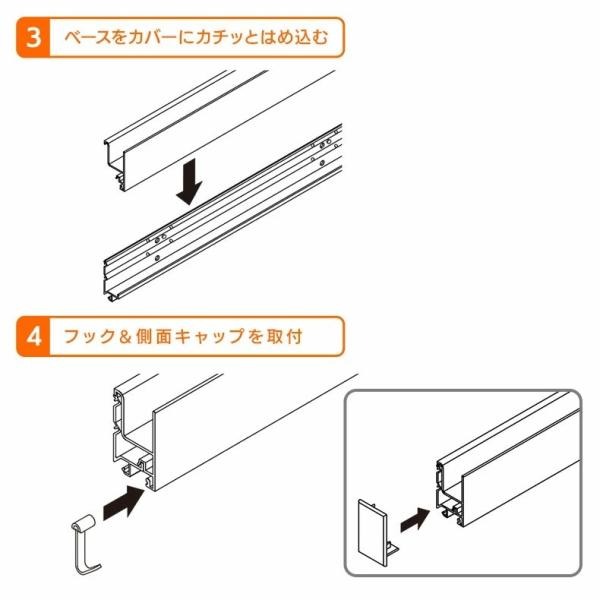 3 ベースをカバーにカチッとはめ込む

4 フック＆側面キャップを取付