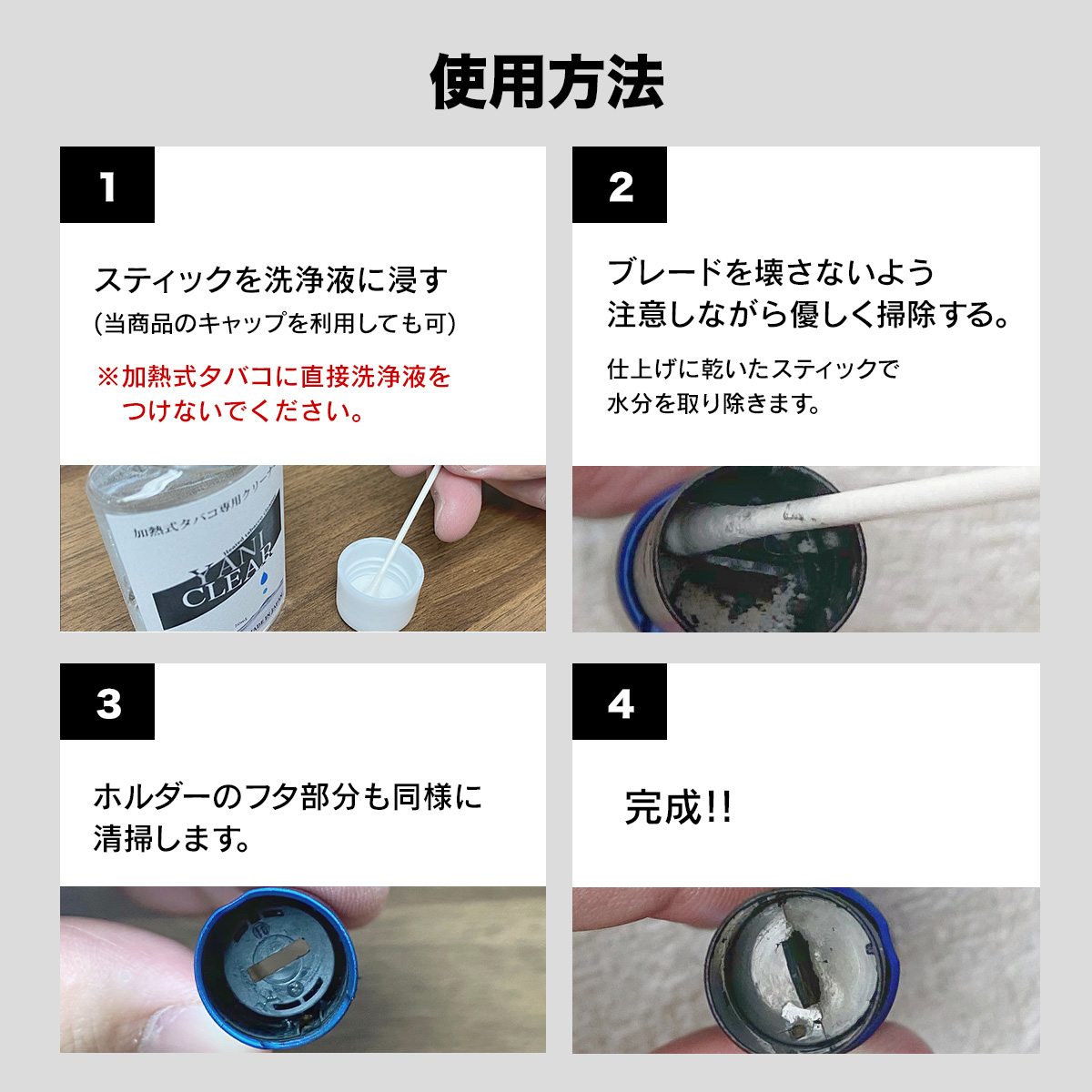 使用方法

1

スティックを洗浄液に浸す
(当商品のキャップを利用しても可)

※加熱式タバコに直接洗浄液をつけないでください。

加熱式タバコ専用クリーナー
YANI CLEAR

2

ブレードを壊さないよう注意しながら優しく掃除する。

仕上げに乾いたスティックで水分を取り除きます。

3

ホルダーのフタ部分も同様に清掃します。

4

完成!!