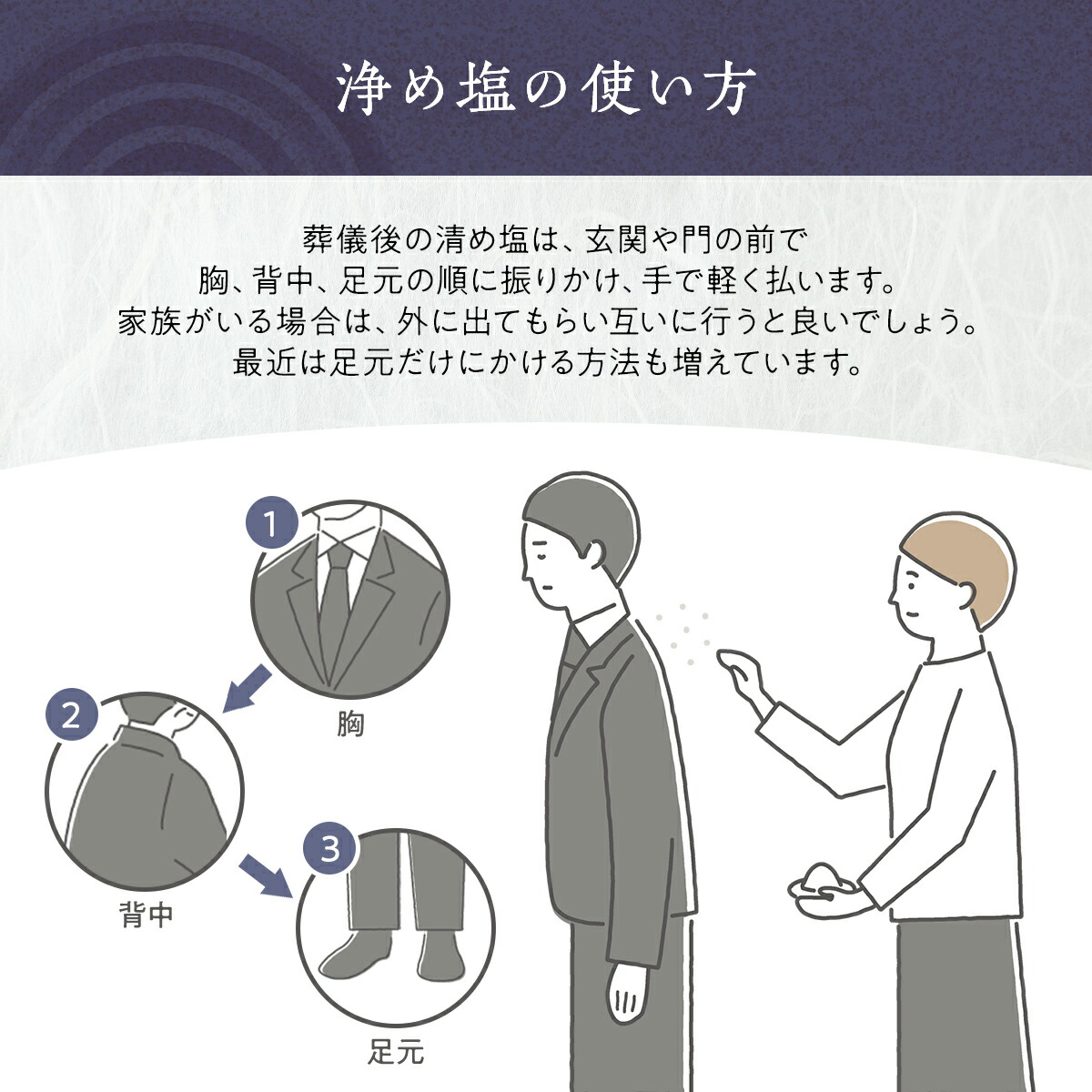 浄め塩の使い方

葬儀後の清め塩は、玄関や門の前で
胸、背中、足元の順に振りかけ、手で軽く払います。
家族がいる場合は、外に出てもらい互いに行うと良いでしょう。
最近は足元だけにかける方法も増えています。

1
胸
2
背中
3
足元