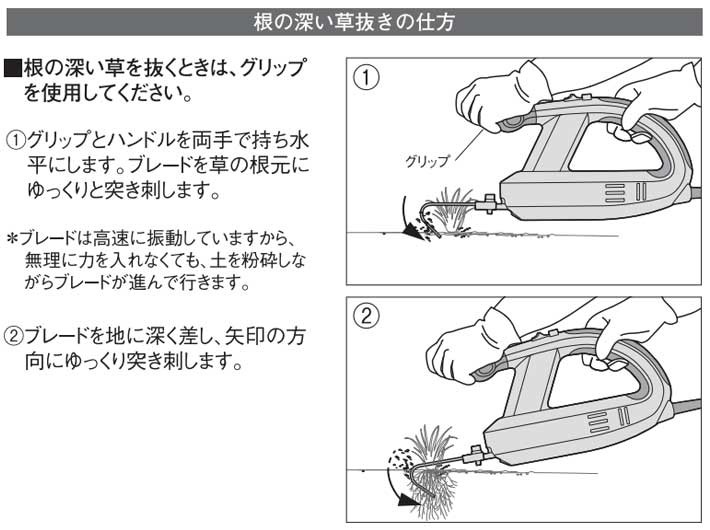 根の深い草抜きの仕方

■根の深い草を抜くときは、グリップを使用してください。

①グリップとハンドルを両手で持ち水平にします。ブレードを草の根元にゆっくりと突き刺します。

*ブレードは高速に振動していますから、無理に力を入れなくても、土を粉砕しながらブレードが進んで行きます。

②ブレードを地に深く差し、矢印の方向にゆっくり突き刺します。

①

グリップ

②