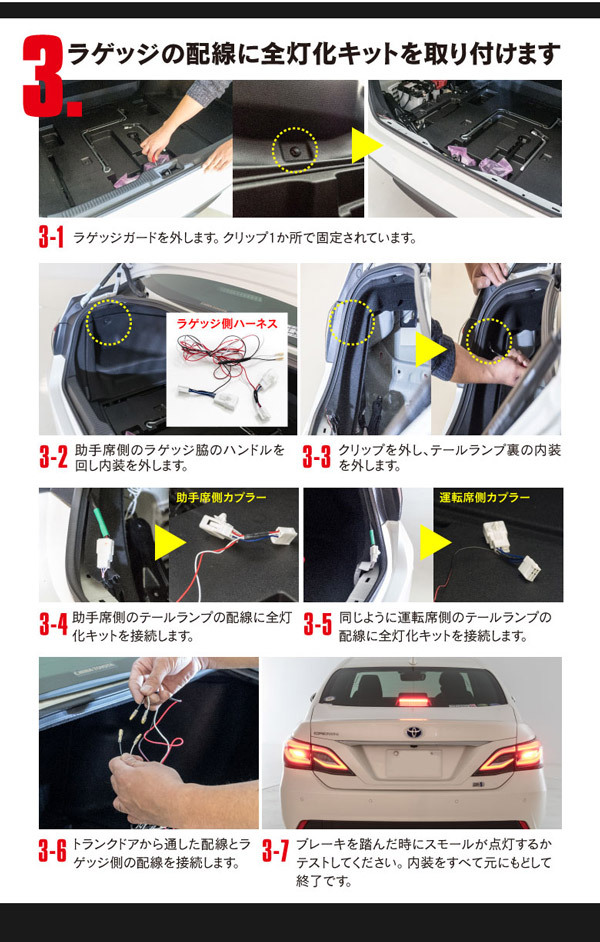 3. ラゲッジの配線に全灯化キットを取り付けます

3-1 ラゲッジガードを外します。クリップ1か所で固定されています。

ラゲッジ側ハーネス

3-2 助手席側のラゲッジ脇のハンドルを回し内装を外します。

3-3 クリップを外し、テールランプ裏の内装を外します。

助手席側カプラー

運転席側カプラー

3-4 助手席側のテールランプの配線に全灯化キットを接続します。

3-5 同じように運転席側のテールランプの配線に全灯化キットを接続します。

3-6 トランクドアから通した配線とラゲッジ側の配線を接続します。

3-7 ブレーキを踏んだ時にスモールが点灯するかテストしてください。内装をすべて元にもどして終了です。