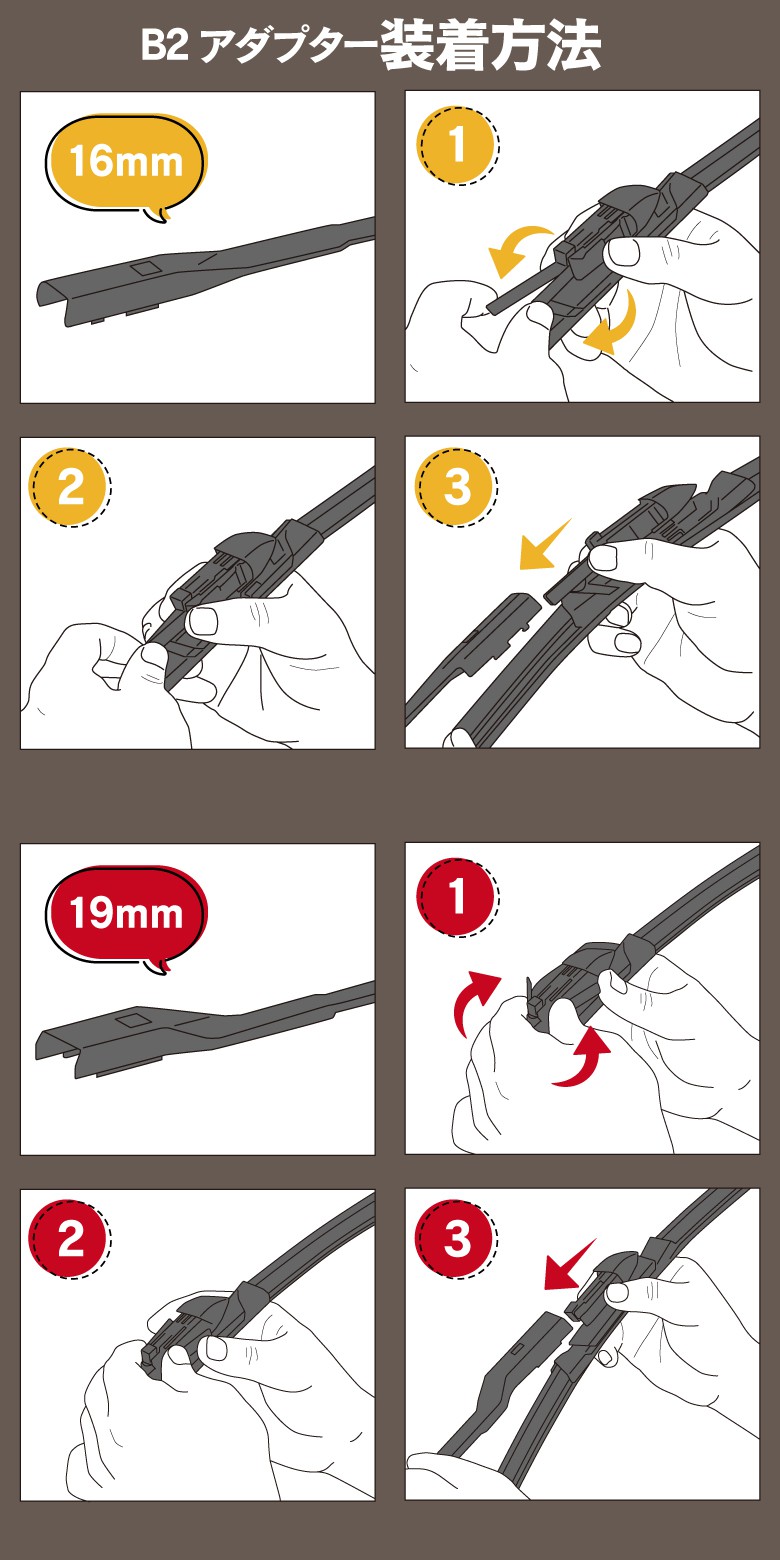 B2 アダプター装着方法

16mm

1

2

3

19mm

1

2

3