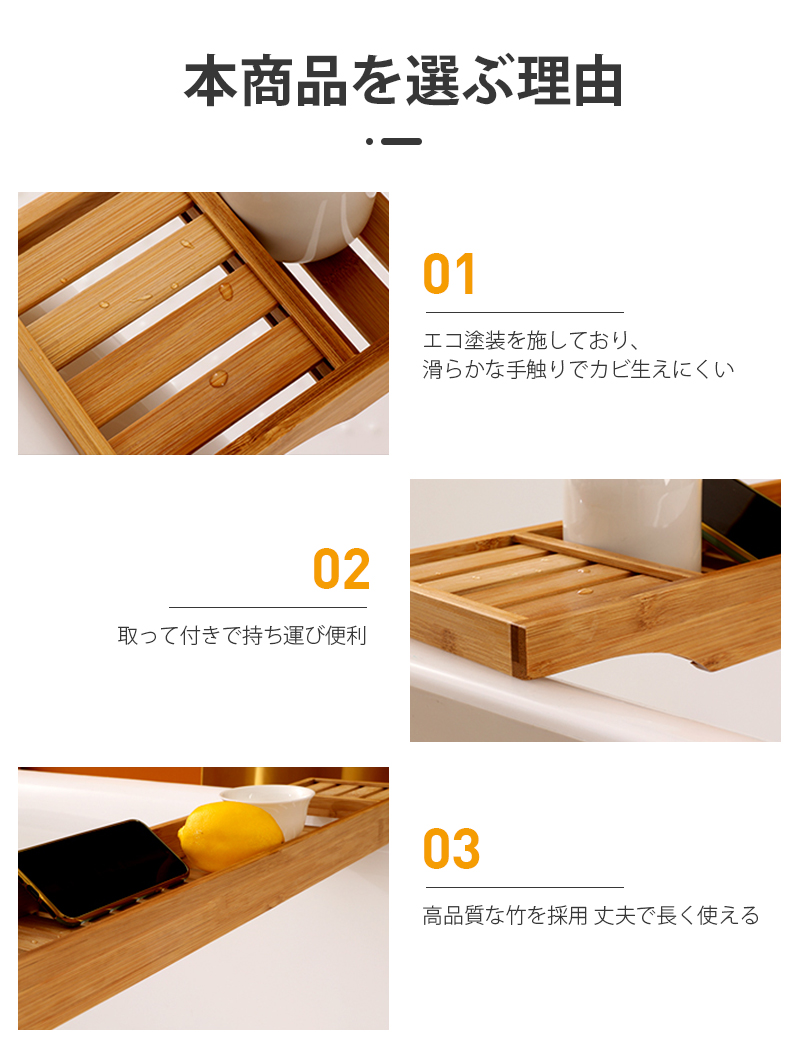 本商品を選ぶ理由

01

エコ塗装を施しており、
滑らかな手触りでカビ生えにくい

02

取って付きで持ち運び便利

03

高品質な竹を採用 丈夫で長く使える