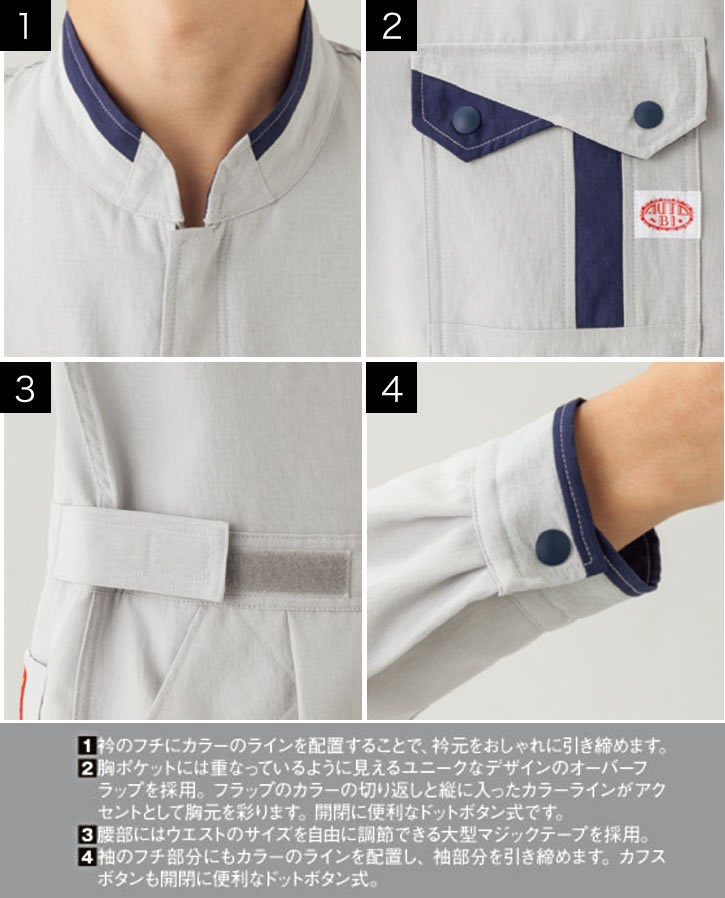 1

2

AUTO BI

3

4

1 衿のフチにカラーのラインを配置することで、衿元をおしゃれに引き締めます。
2 胸ポケットには重なっているように見えるユニークなデザインのオーバーフラップを採用。フラップのカラーの切り返しと縦に入ったカラーラインがアクセントとして胸元を彩ります。開閉に便利なドットボタン式です。
3 腰部にはウエストのサイズを自由に調節できる大型マジックテープを採用。
4 袖のフチ部分にもカラーのラインを配置し、袖部分を引き締めます。カフスボタンも開閉に便利なドットボタン式。