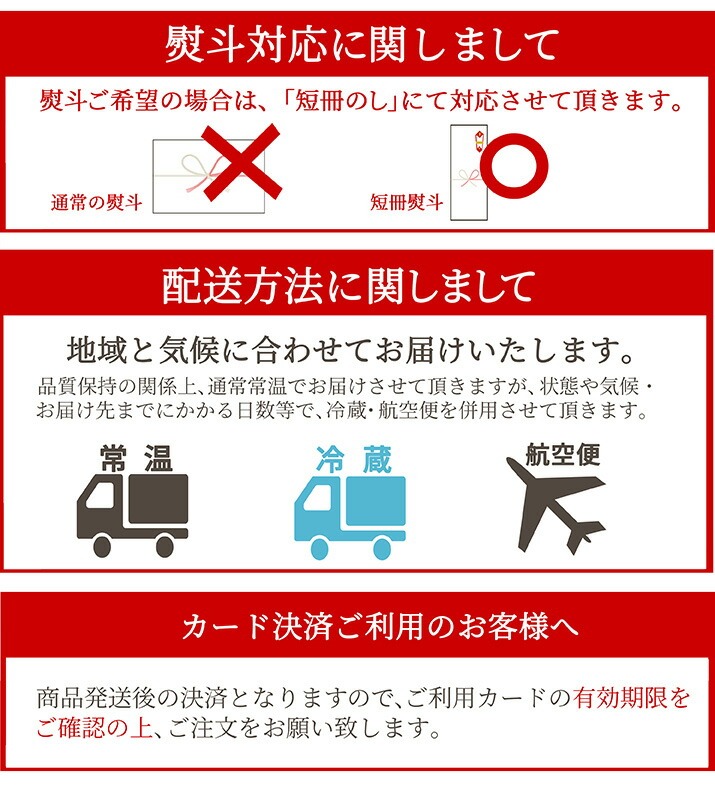 熨斗対応に関しまして

熨斗ご希望の場合は、「短冊のし」にて対応させて頂きます。

通常の熨斗

短冊熨斗

配送方法に関しまして

地域と気候に合わせてお届けいたします。

品質保持の関係上、通常常温でお届けさせて頂きますが、状態や気候・お届け先までにかかる日数等で、冷蔵・航空便を併用させて頂きます。

常温

冷蔵

航空便

カード決済ご利用のお客様へ

商品発送後の決済となりますので、ご利用カードの有効期限をご確認の上、ご注文をお願い致します。