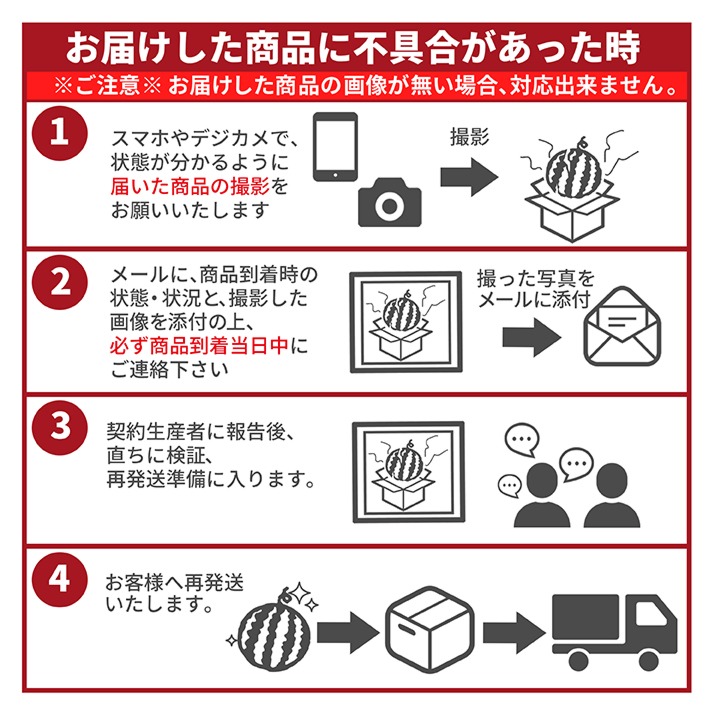 お届けした商品に不具合があった時

※ご注意※ お届けした商品の画像が無い場合、対応出来ません。

1

スマホやデジカメで、状態が分かるように届いた商品の撮影をお願いいたします

撮影

2

メールに、商品到着時の状態・状況と、撮影した画像を添付の上、必ず商品到着当日中にご連絡下さい

撮った写真をメールに添付

3

契約生産者に報告後、直ちに検証、再発送準備に入ります。

4

お客様へ再発送いたします。