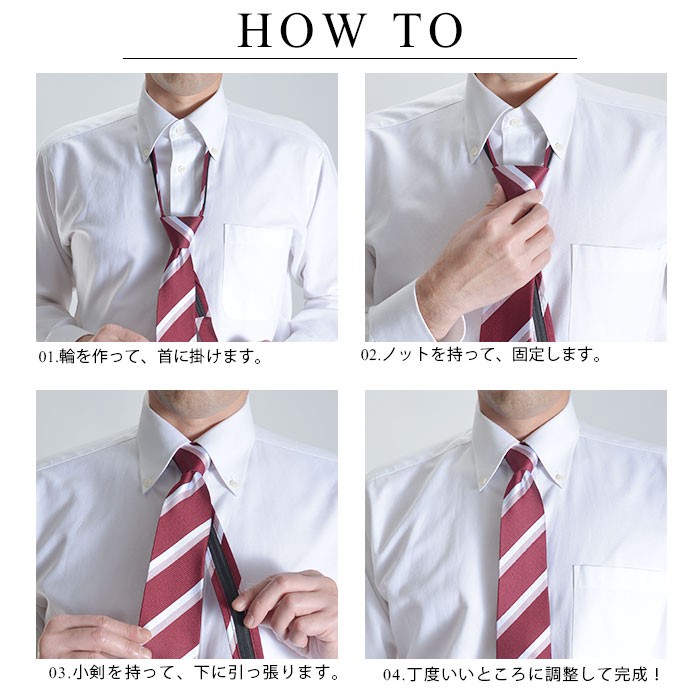 HOW TO

01.輪を作って、首に掛けます。

02.ノットを持って、固定します。

03.小剣を持って、下に引っ張ります。

04.丁度いいところに調整して完成！