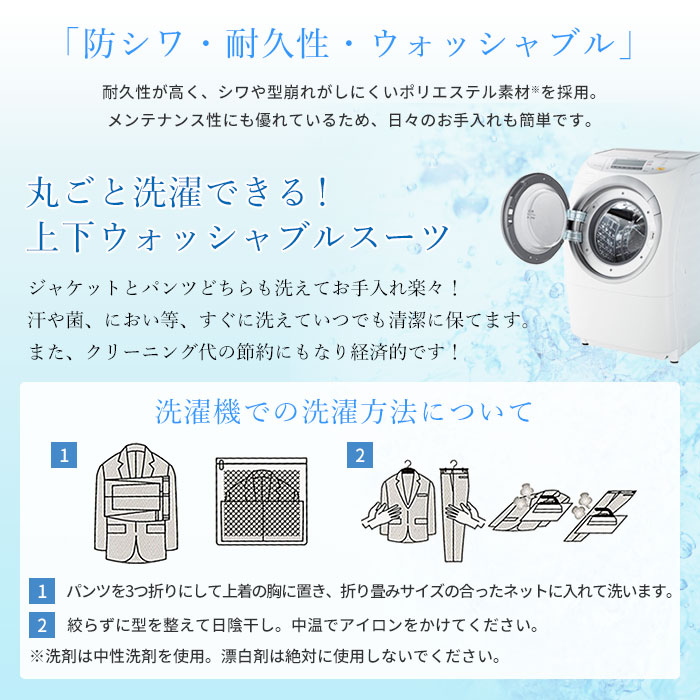 「防シワ・耐久性・ウォッシャブル」

耐久性が高く、シワや型崩れがしにくいポリエステル素材※を採用。
メンテナンス性にも優れているため、日々のお手入れも簡単です。

丸ごと洗濯できる！
上下ウォッシャブルスーツ

ジャケットとパンツどちらも洗えてお手入れ楽々！
汗や菌、におい等、すぐに洗えていつでも清潔に保てます。
また、クリーニング代の節約にもなり経済的です！

洗濯機での洗濯方法について

1

2

1 パンツを3つ折りにして上着の胸に置き、折り畳みサイズの合ったネットに入れて洗います。

2 絞らずに型を整えて日陰干し。中温でアイロンをかけてください。

※洗剤は中性洗剤を使用。漂白剤は絶対に使用しないでください。