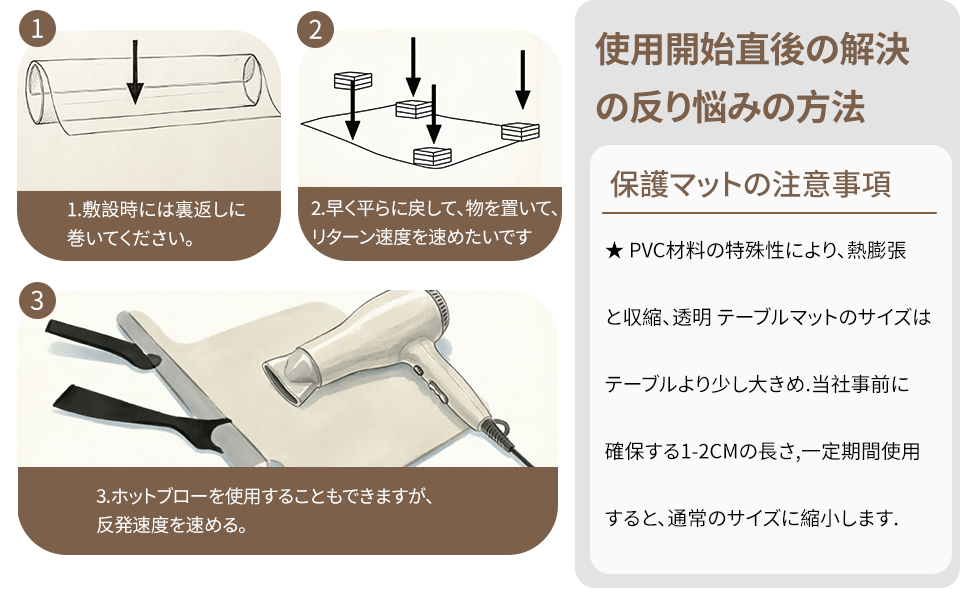 1

1.敷設時には裏返しに巻いてください。

2

2.早く平らに戻して、物を置いて、リターン速度を速めたいです

3

3.ホットブローを使用することもできますが、反発速度を速める。

使用開始直後の解決の反り悩みの方法

保護マットの注意事項

★ PVC材料の特殊性により、熱膨張と収縮、透明 テーブルマットのサイズはテーブルより少し大きめ.当社事前に確保する1-2CMの長さ,一定期間使用すると、通常のサイズに縮小します.