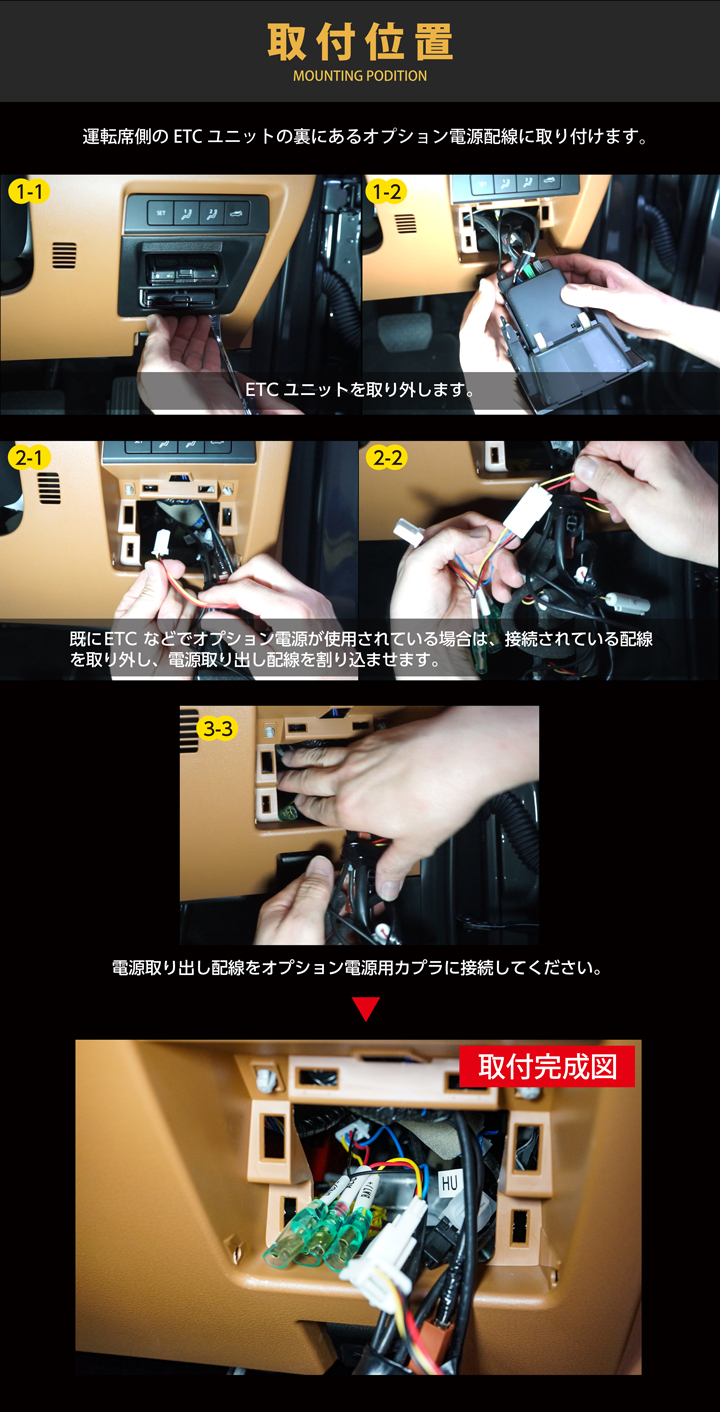 取付位置
MOUNTING PODITION

運転席側の ETC ユニットの裏にあるオプション電源配線に取り付けます。

1-1

SET

1-2

ETC ユニットを取り外します。

2-1

2-2

既にETC などでオプション電源が使用されている場合は、接続されている配線を取り外し、電源取り出し配線を割り込ませます。

3-3

電源取り出し配線をオプション電源用カプラに接続してください。

取付完成図

HU