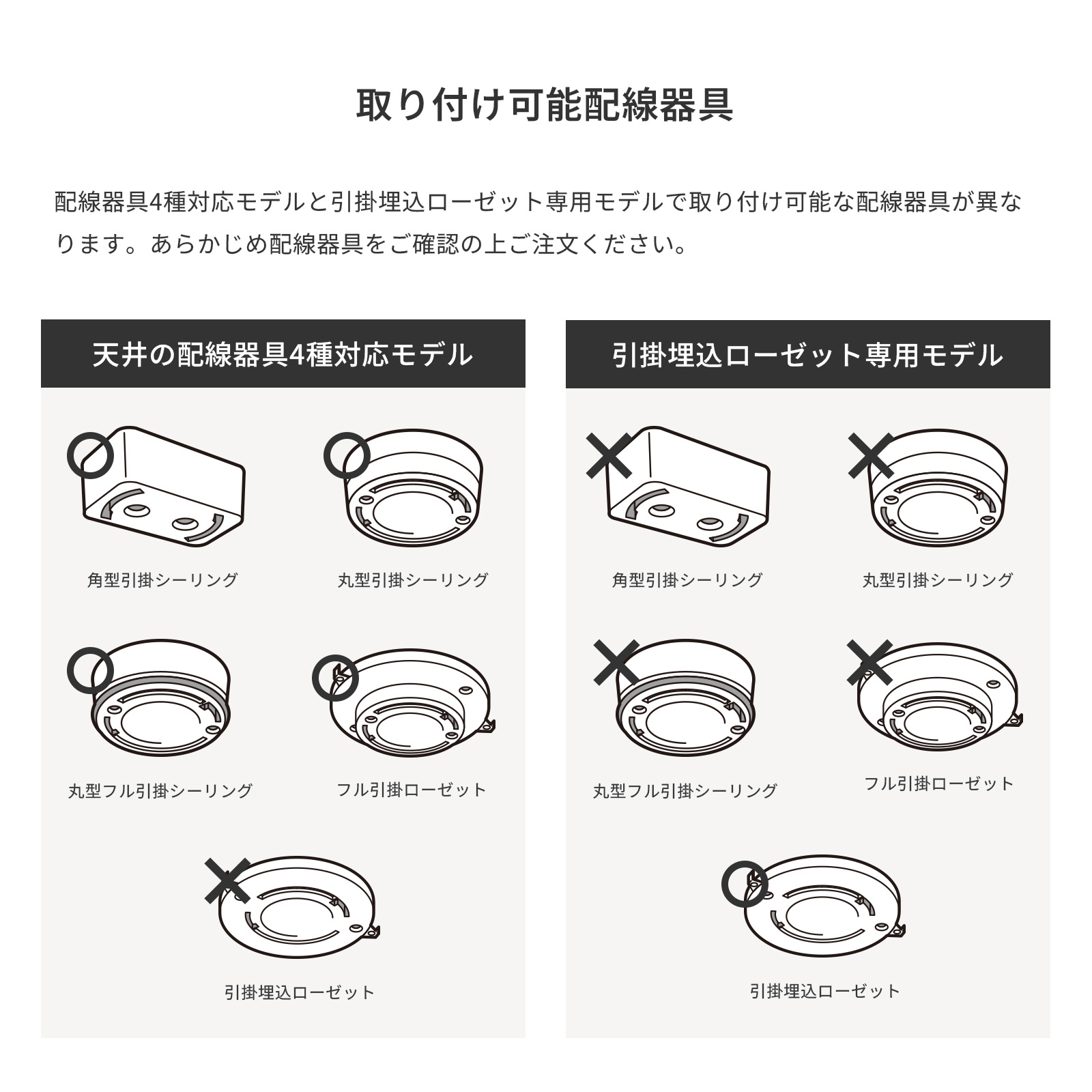 取り付け可能配線器具

配線器具4種対応モデルと引掛埋込ローゼット専用モデルで取り付け可能な配線器具が異なります。あらかじめ配線器具をご確認の上ご注文ください。

天井の配線器具4種対応モデル

角型引掛シーリング

丸型引掛シーリング

丸型フル引掛シーリング

フル引掛ローゼット

引掛埋込ローゼット

引掛埋込ローゼット専用モデル

角型引掛シーリング

丸型引掛シーリング

丸型フル引掛シーリング

フル引掛ローゼット

引掛埋込ローゼット