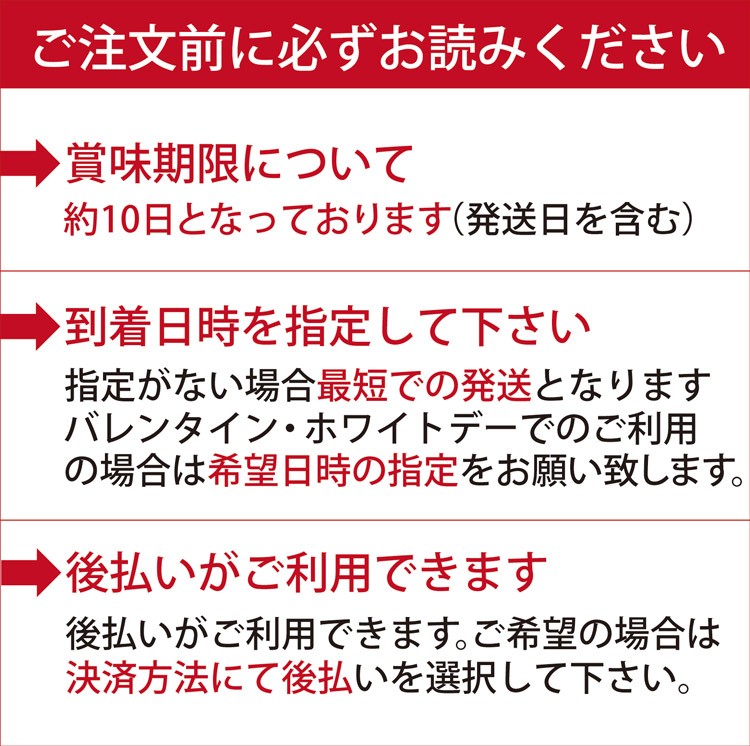 ご注文前に必ずお読みください

賞味期限について

約10日となっております(発送日を含む)

到着日時を指定して下さい

指定がない場合最短での発送となります
バレンタイン・ホワイトデーでのご利用
の場合は希望日時の指定をお願い致します。

後払いがご利用できます

後払いがご利用できます。ご希望の場合は
決済方法にて後払いを選択して下さい。