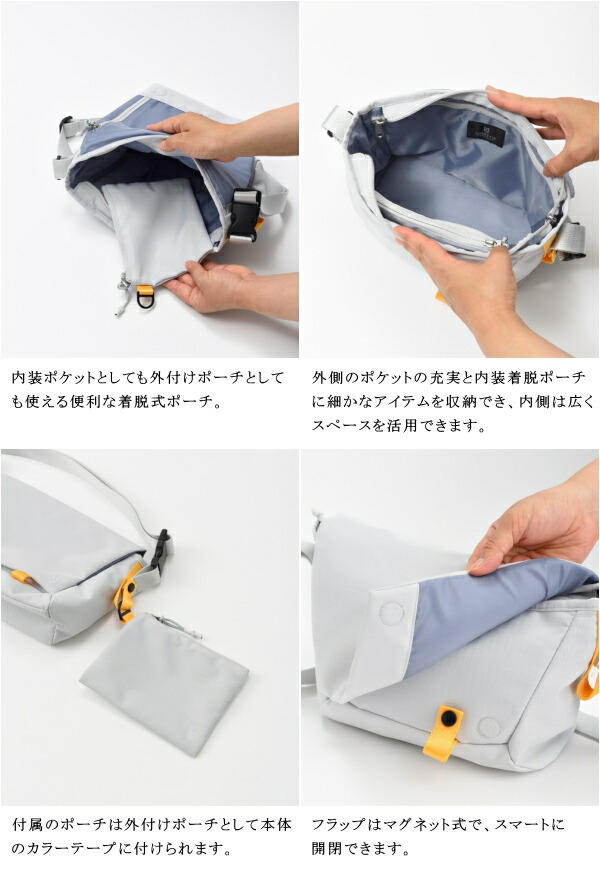 内装ポケットとしても外付けポーチとしても使える便利な着脱式ポーチ。

外側のポケットの充実と内装着脱ポーチに細かなアイテムを収納でき、内側は広くスペースを活用できます。

付属のポーチは外付けポーチとして本体のカラーテープに付けられます。

フラップはマグネット式で、スマートに開閉できます。