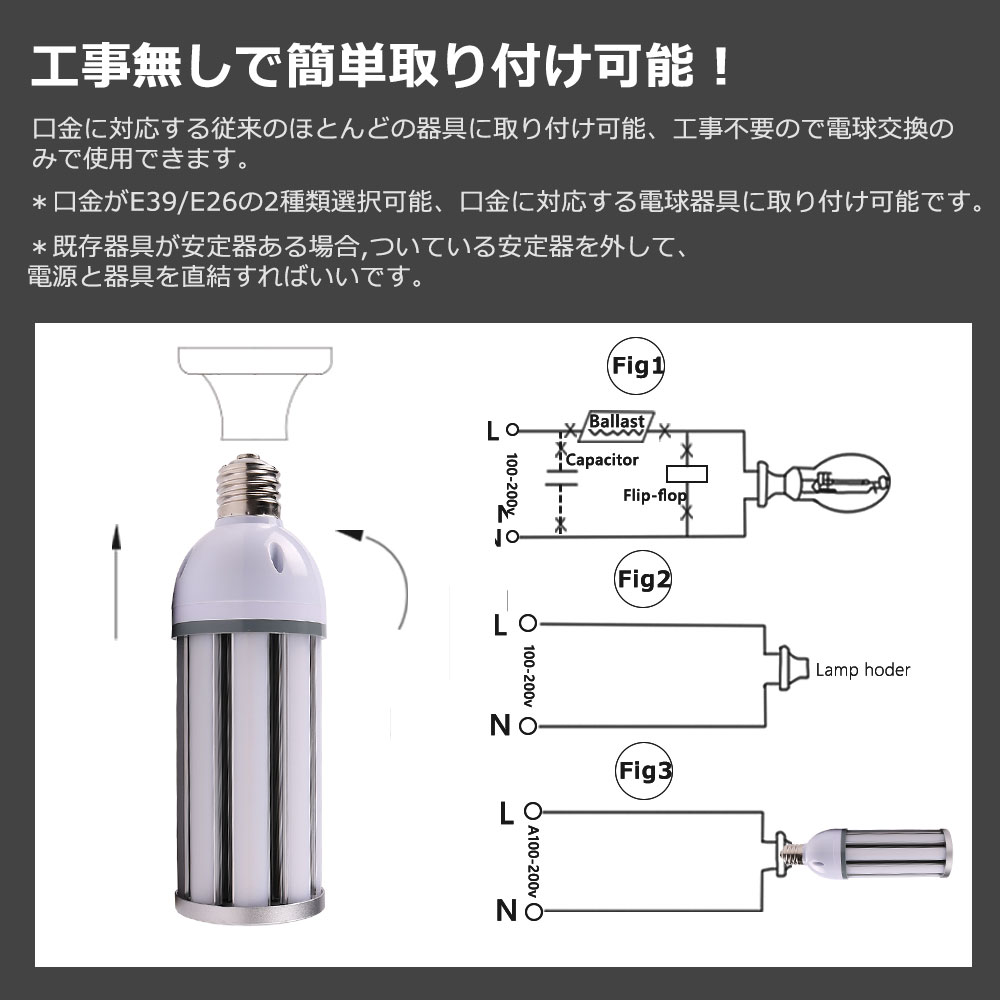 工事無しで簡単取り付け可能！

口金に対応する従来のほとんどの器具に取り付け可能、工事不要ので電球交換のみで使用できます。

＊口金がE39/E26の2種類選択可能、口金に対応する電球器具に取り付け可能です。

＊既存器具が安定器ある場合,ついている安定器を外して、電源と器具を直結すればいいです。

Fig1

L

Ballast

Capacitor

100-200v

Flip-flop

N

Fig2

L

100-200v

Lamp hoder

N

Fig3

L

A100-200v

N