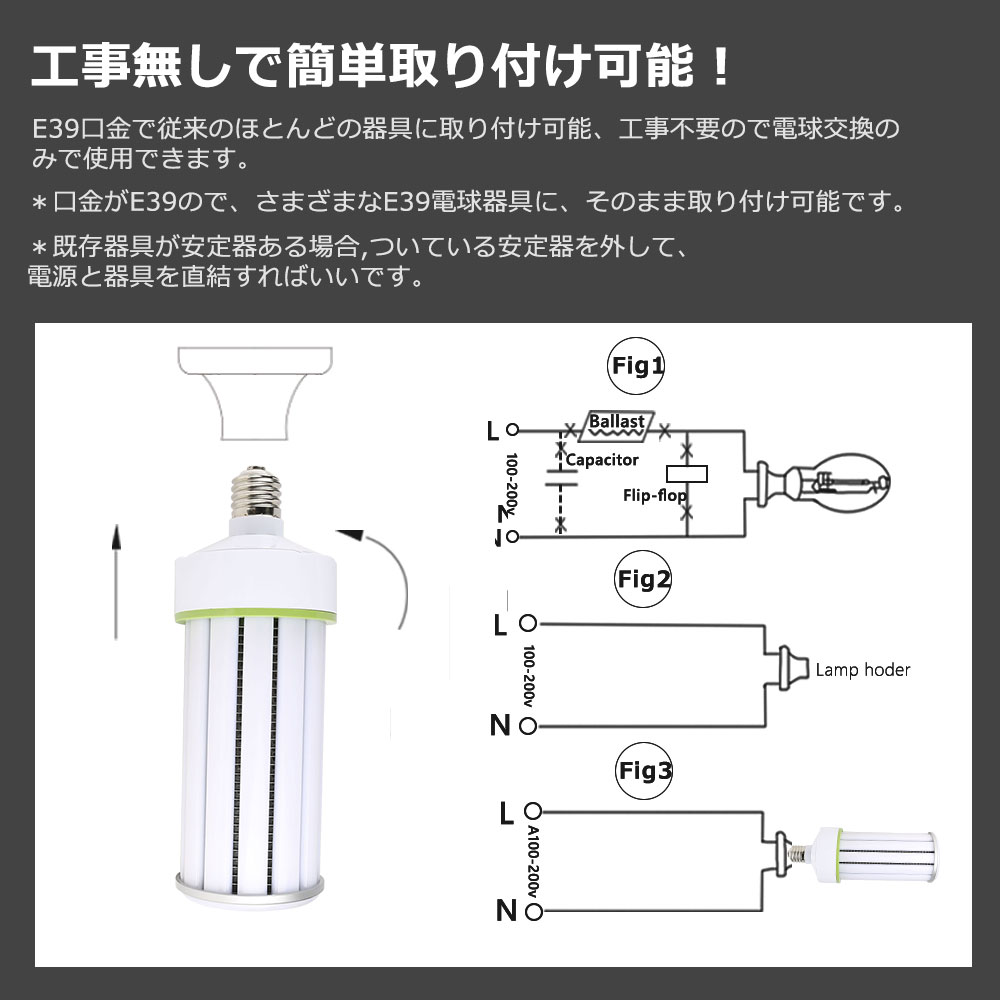 工事無しで簡単取り付け可能！

E39口金で従来のほとんどの器具に取り付け可能、工事不要ので電球交換のみで使用できます。

＊口金がE39ので、さまざまなE39電球器具に、そのまま取り付け可能です。

＊既存器具が安定器ある場合,ついている安定器を外して、電源と器具を直結すればいいです。

Fig1

L
Ballast
Capacitor
100-200v
Flip-flop
N

Fig2

L
100-200v
Lamp hoder
N

Fig3

L
A100-200v
N