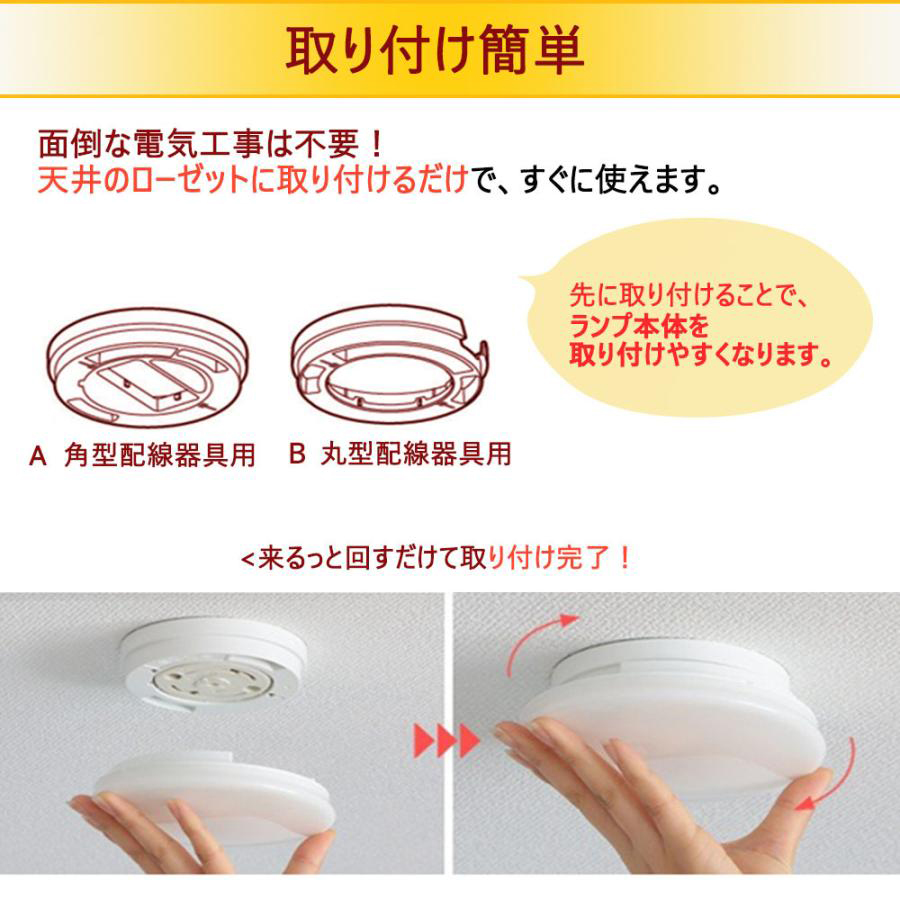 取り付け簡単

面倒な電気工事は不要！
天井のローゼットに取り付けるだけで、すぐに使えます。

先に取り付けることで、
ランプ本体を
取り付けやすくなります。

A 角型配線器具用　B 丸型配線器具用

<来るっと回すだけて取り付け完了！