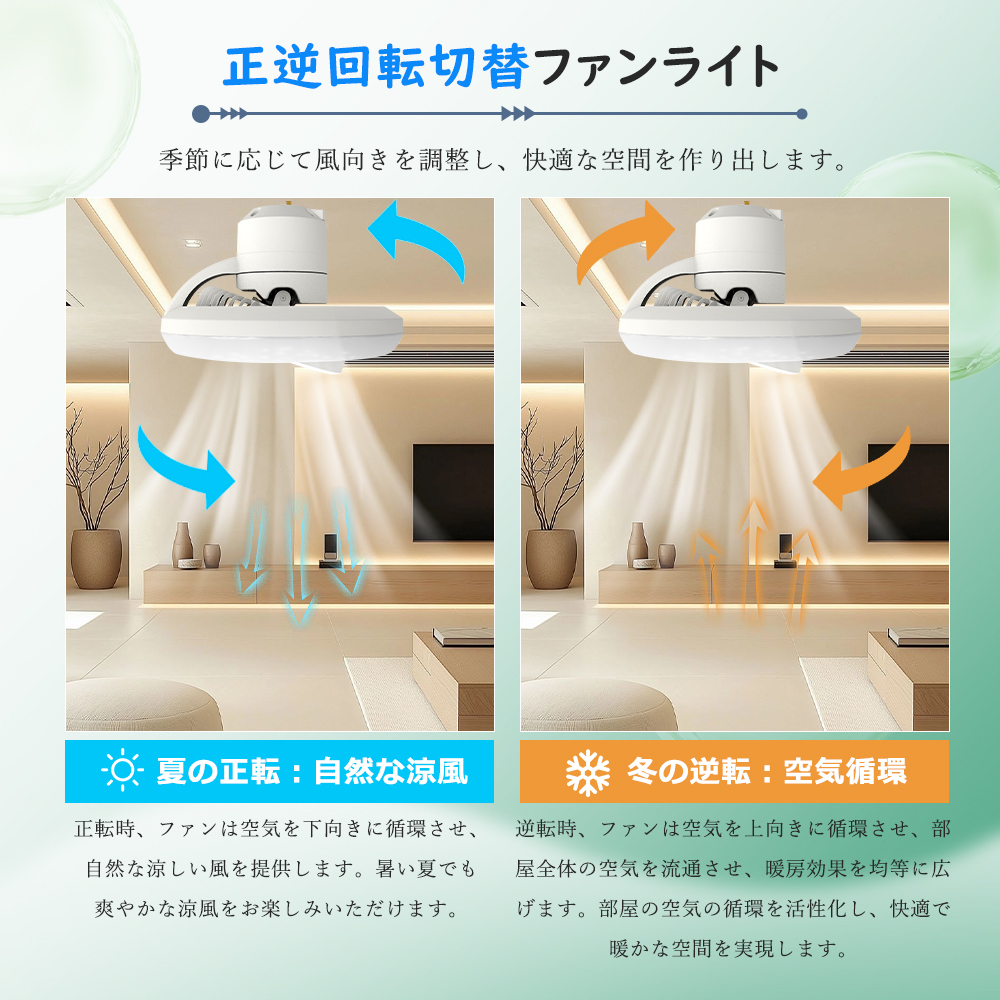 正逆回転切替ファンライト

季節に応じて風向きを調整し、快適な空間を作り出します。

夏の正転：自然な涼風

正転時、ファンは空気を下向きに循環させ、自然な涼しい風を提供します。暑い夏でも爽やかな涼風をお楽しみいただけます。

冬の逆転：空気循環

逆転時、ファンは空気を上向きに循環させ、部屋全体の空気を流通させ、暖房効果を均等に広げます。部屋の空気の循環を活性化し、快適で暖かな空間を実現します。