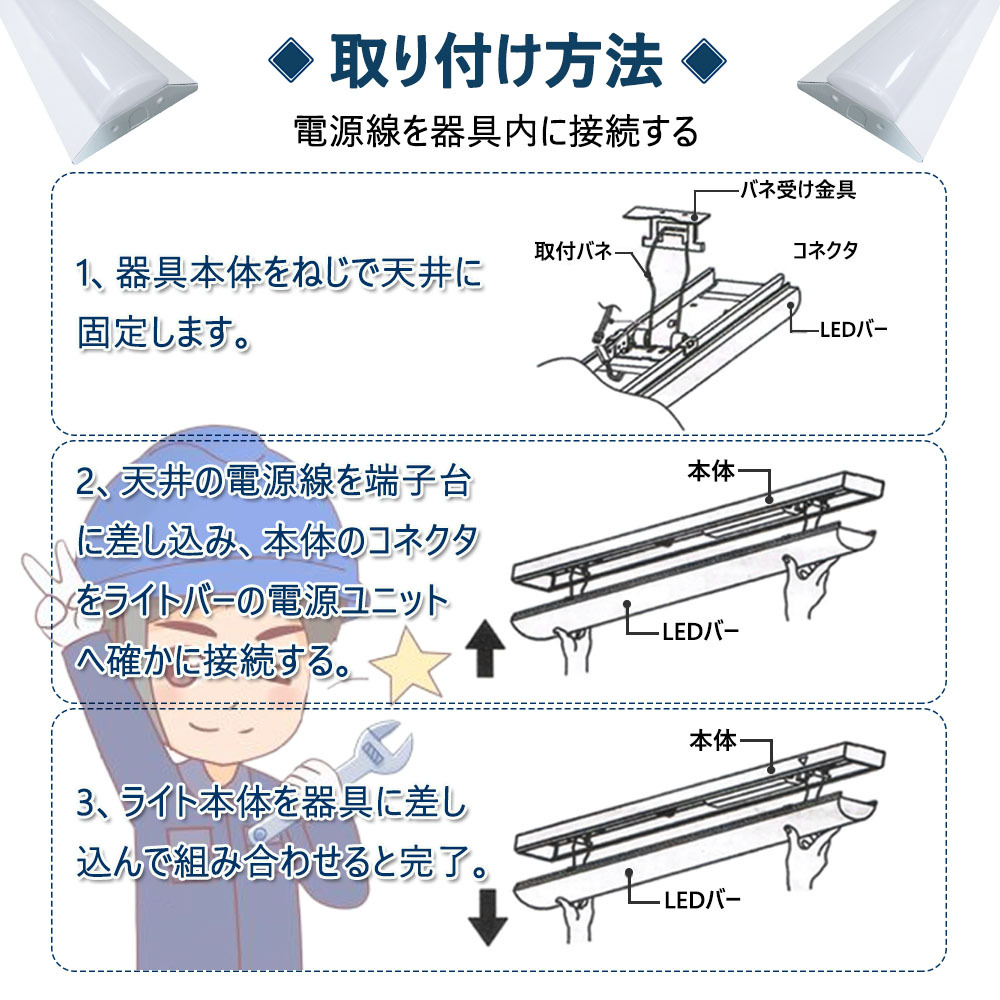 ◆ 取り付け方法 ◆

電源線を器具内に接続する

1、器具本体をねじで天井に固定します。

バネ受け金具

取付バネ

コネクタ

LEDバー

2、天井の電源線を端子台に差し込み、本体のコネクタをライトバーの電源ユニットへ確かに接続する。

本体

LEDバー

3、ライト本体を器具に差し込んで組み合わせると完了。

本体

LEDバー