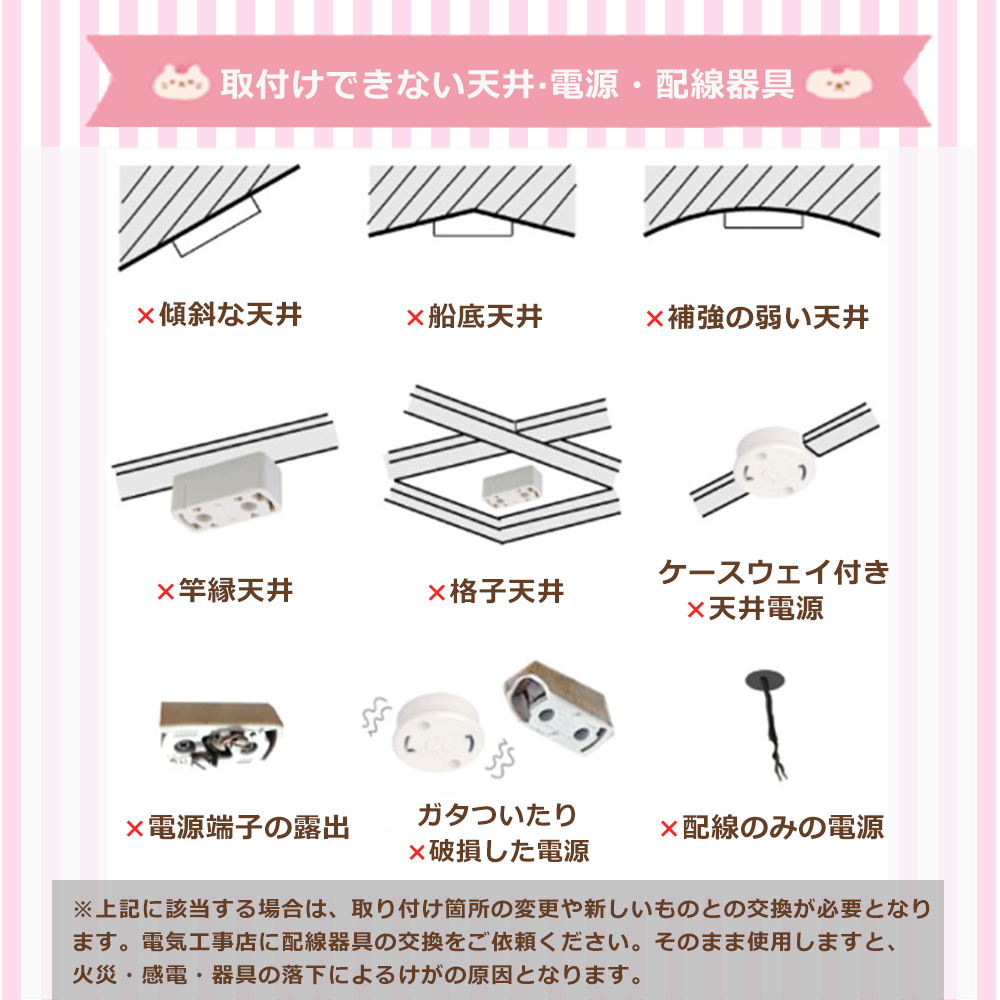 取付けできない天井·電源・配線器具

×傾斜な天井

×船底天井

×補強の弱い天井

×竿縁天井

×格子天井

ケースウェイ付き
×天井電源

×電源端子の露出

ガタついたり
×破損した電源

×配線のみの電源

※上記に該当する場合は、取り付け箇所の変更や新しいものとの交換が必要となります。電気工事店に配線器具の交換をご依頼ください。そのまま使用しますと、火災・感電・器具の落下によるけがの原因となります。