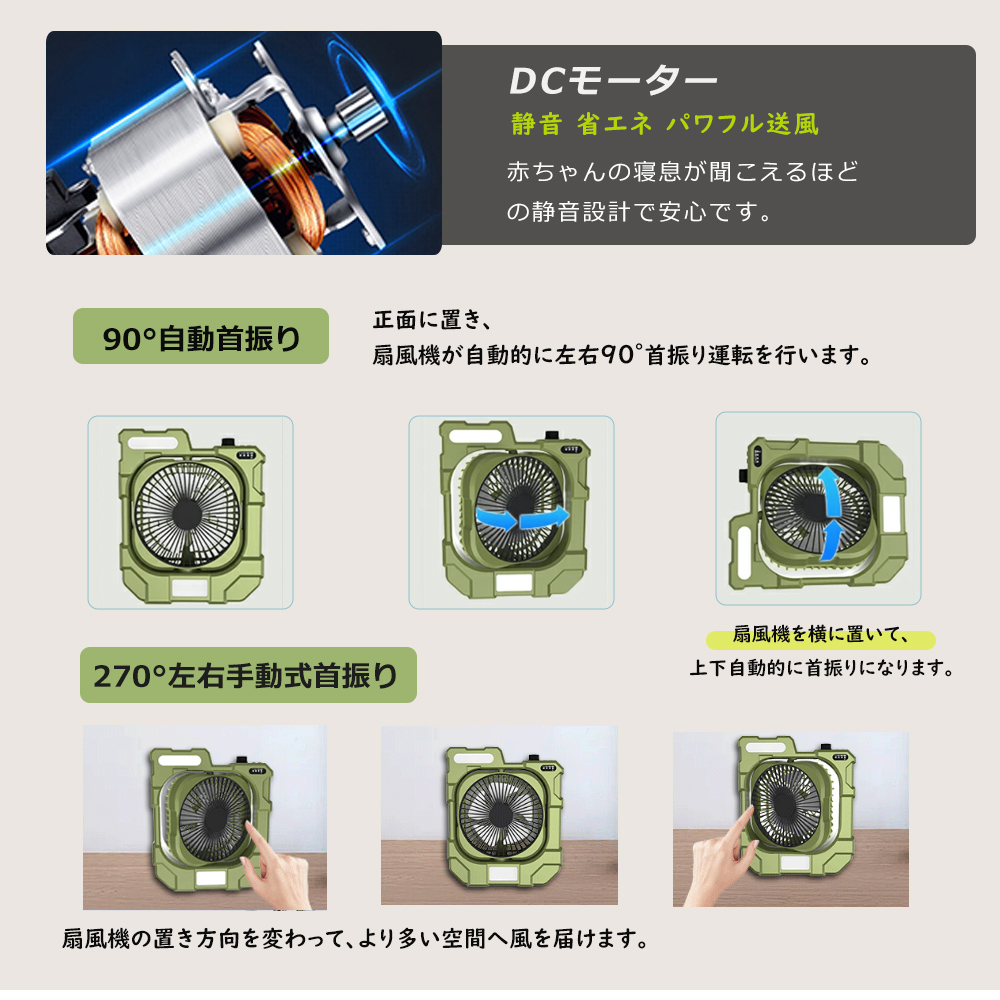 DCモーター
静音 省エネ パワフル送風
赤ちゃんの寝息が聞こえるほどの静音設計で安心です。

90°自動首振り

正面に置き、
扇風機が自動的に左右90°首振り運転を行います。

扇風機を横に置いて、
上下自動的に首振りになります。

270°左右手動式首振り

扇風機の置き方向を変わって、より多い空間へ風を届けます。