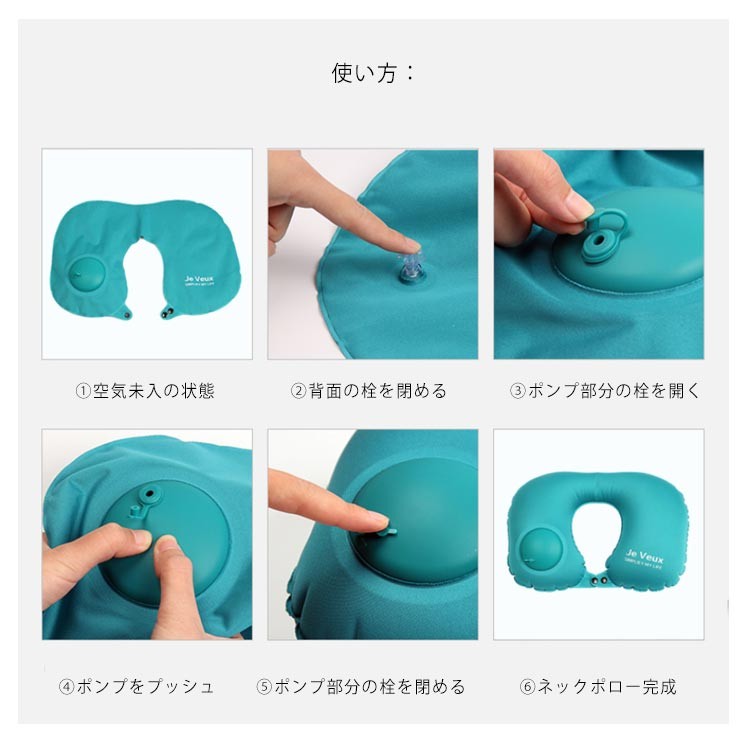 使い方：

Je Veux
SIMPLIFY MY LIFE

①空気未入の状態

②背面の栓を閉める

③ポンプ部分の栓を開く

④ポンプをプッシュ

⑤ポンプ部分の栓を閉める

Je Veux
SIMPLIFY MY LIFE

⑥ネックポロー完成