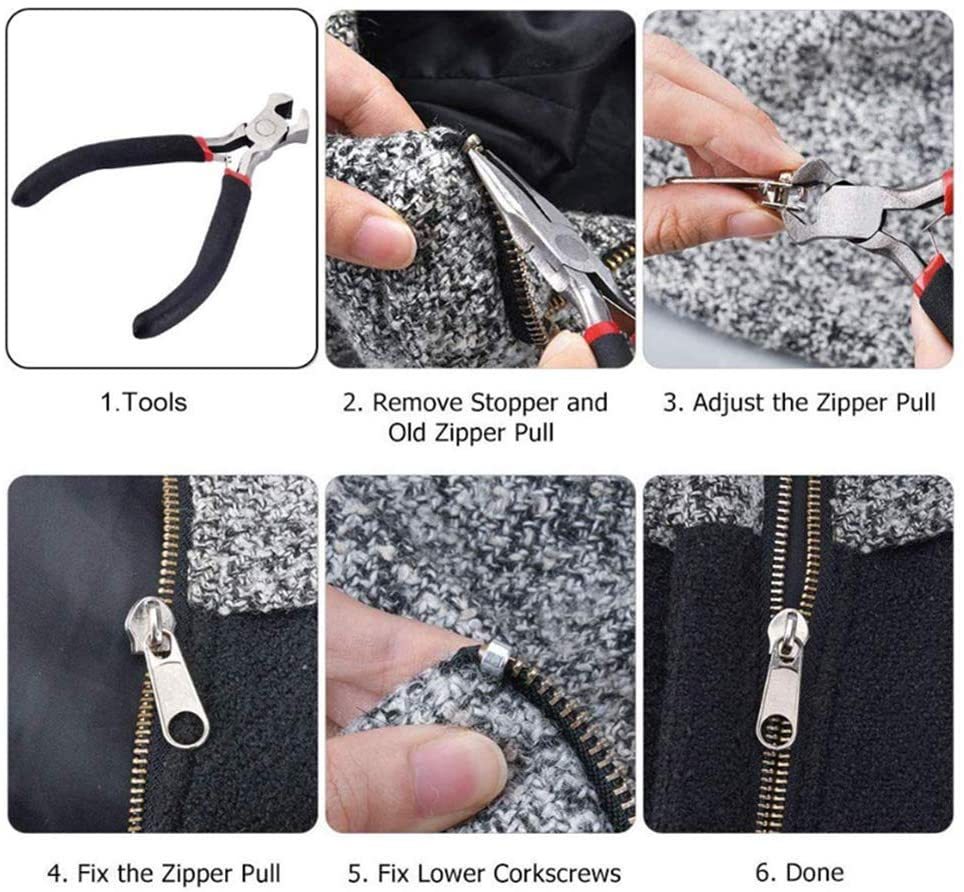 1.Tools

2. Remove Stopper and Old Zipper Pull

3. Adjust the Zipper Pull

4. Fix the Zipper Pull

5. Fix Lower Corkscrews

6. Done