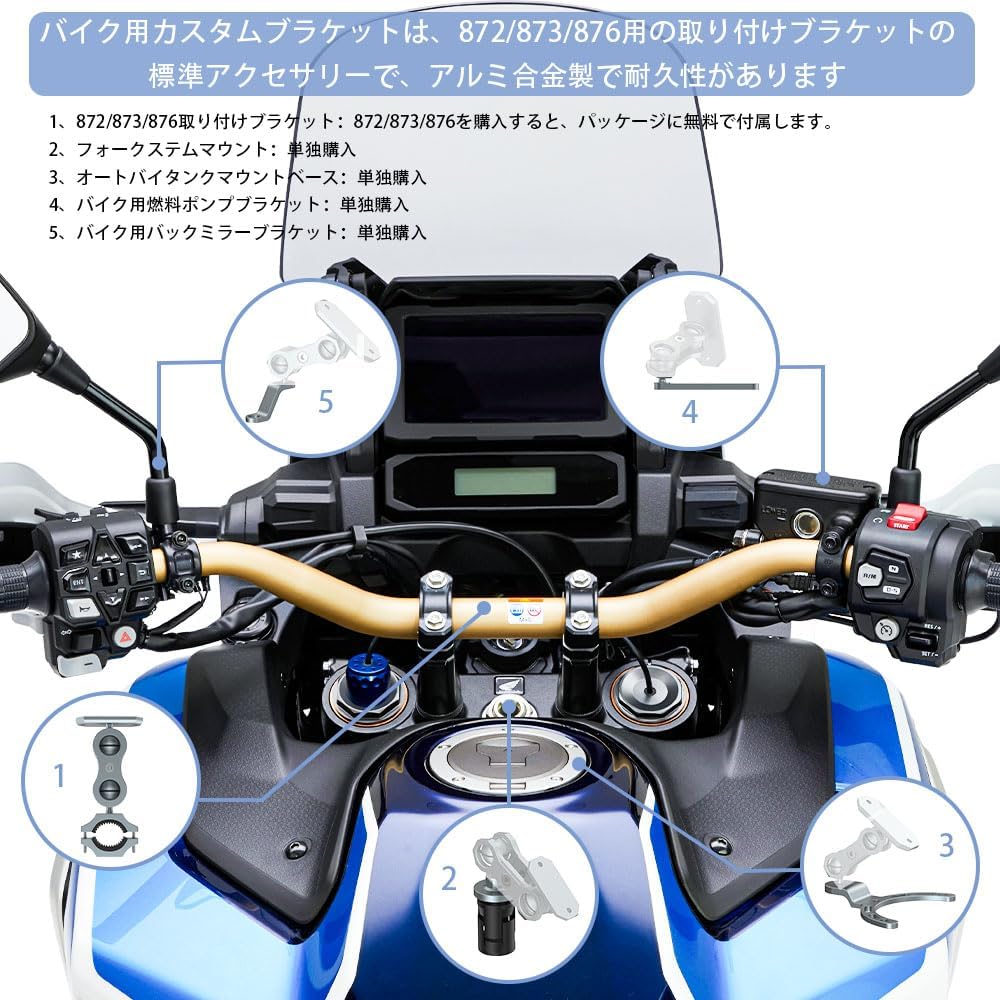 バイク用カスタムブラケットは、872/873/876用の取り付けブラケットの標準アクセサリーで、アルミ合金製で耐久性があります

1、872/873/876取り付けブラケット：872/873/876を購入すると、パッケージに無料で付属します。
2、フォークステムマウント：単独購入
3、オートバイタンクマウントベース：単独購入
4、バイク用燃料ポンプブラケット：単独購入
5、バイク用バックミラーブラケット：単独購入

5

4

1

2

3