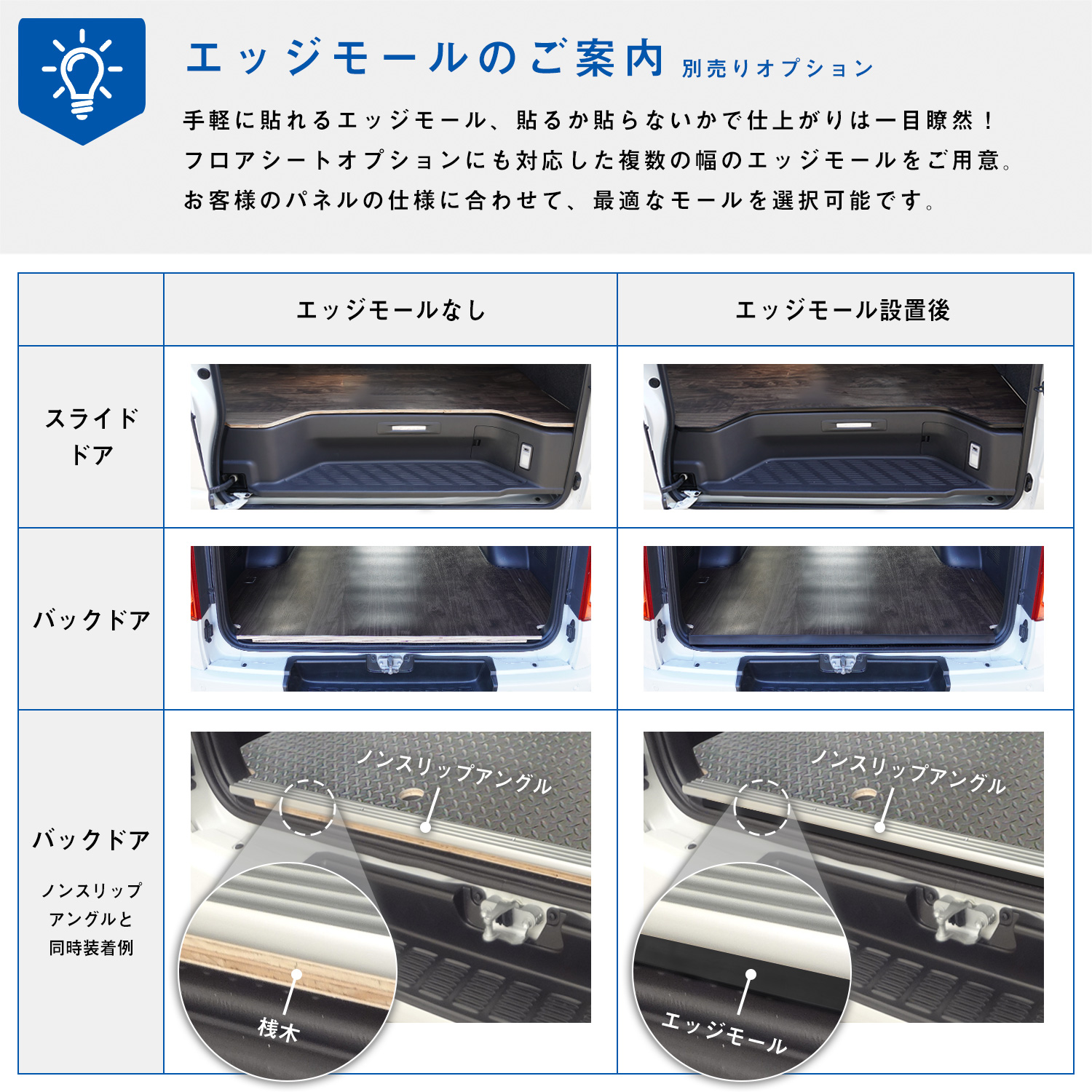 エッジモールのご案内 別売りオプション

手軽に貼れるエッジモール、貼るか貼らないかで仕上がりは一目瞭然！
フロアシートオプションにも対応した複数の幅のエッジモールをご用意。
お客様のパネルの仕様に合わせて、最適なモールを選択可能です。

| | エッジモールなし | エッジモール設置後 |
|---|---|---|
| スライドドア | | |
| バックドア | | |
| バックドア ノンスリップアングルと同時装着例 | ノンスリップアングル 桟木 | ノンスリップアングル エッジモール |