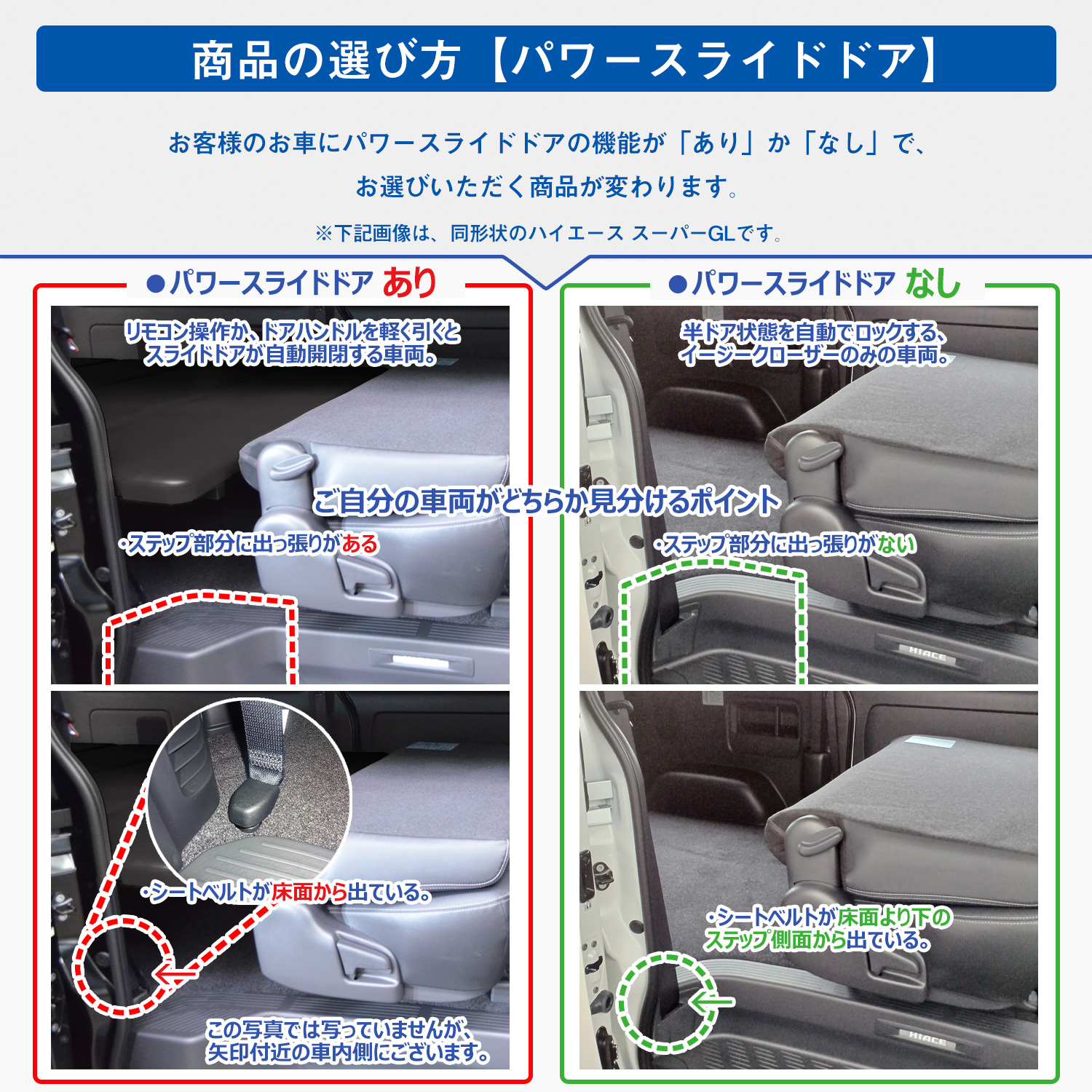 商品の選び方【パワースライドドア】

お客様のお車にパワースライドドアの機能が「あり」か「なし」で、お選びいただく商品が変わります。

※下記画像は、同形状のハイエース スーパーGLです。

●パワースライドドア あり

リモコン操作か、ドアハンドルを軽く引くとスライドドアが自動開閉する車両。

・ステップ部分に出っ張りがある

・シートベルトが床面から出ている。

この写真では写っていませんが、矢印付近の車内側にございます。

ご自分の車両がどちらか見分けるポイント

●パワースライドドア なし

半ドア状態を自動でロックする、イージークローザーのみの車両。

・ステップ部分に出っ張りがない

HIACE

・シートベルトが床面より下のステップ側面から出ている。

HIACE