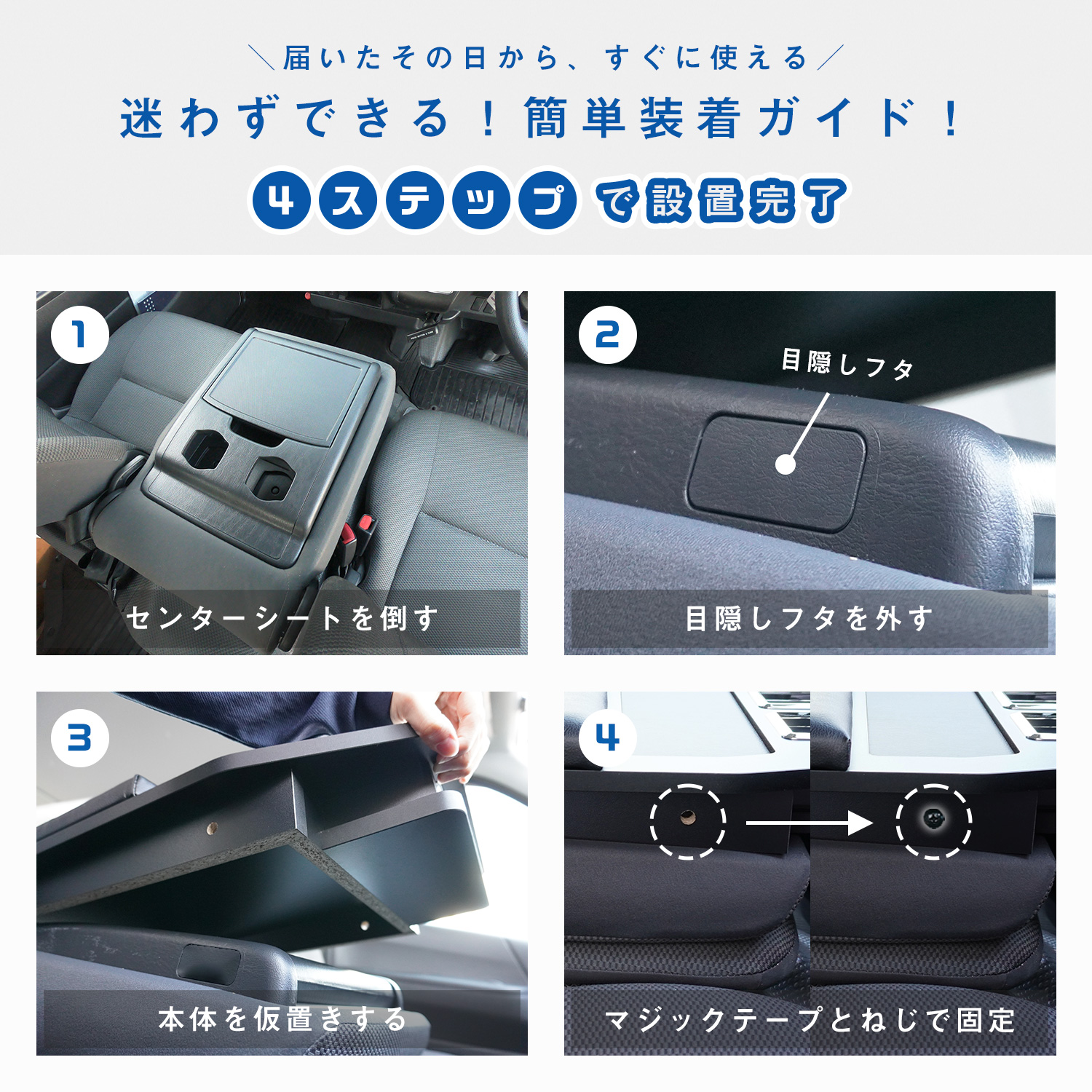 ＼届いたその日から、すぐに使える／

迷わずできる！簡単装着ガイド！

4ステップで設置完了

1
センターシートを倒す

2
目隠しフタ
目隠しフタを外す

3
本体を仮置きする

4
マジックテープとねじで固定